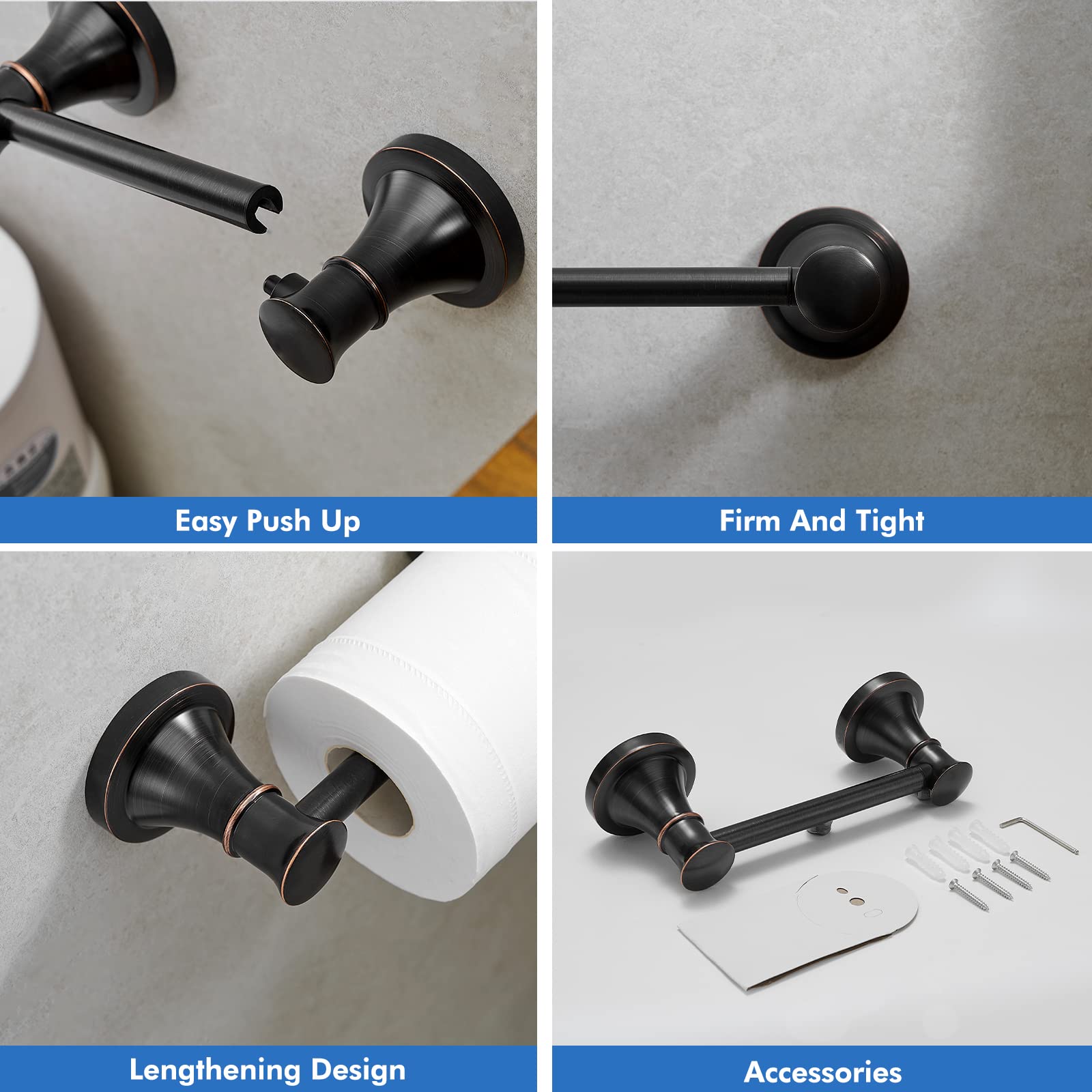 Easy Push Up

Firm And Tight

Lengthening Design

Accessories