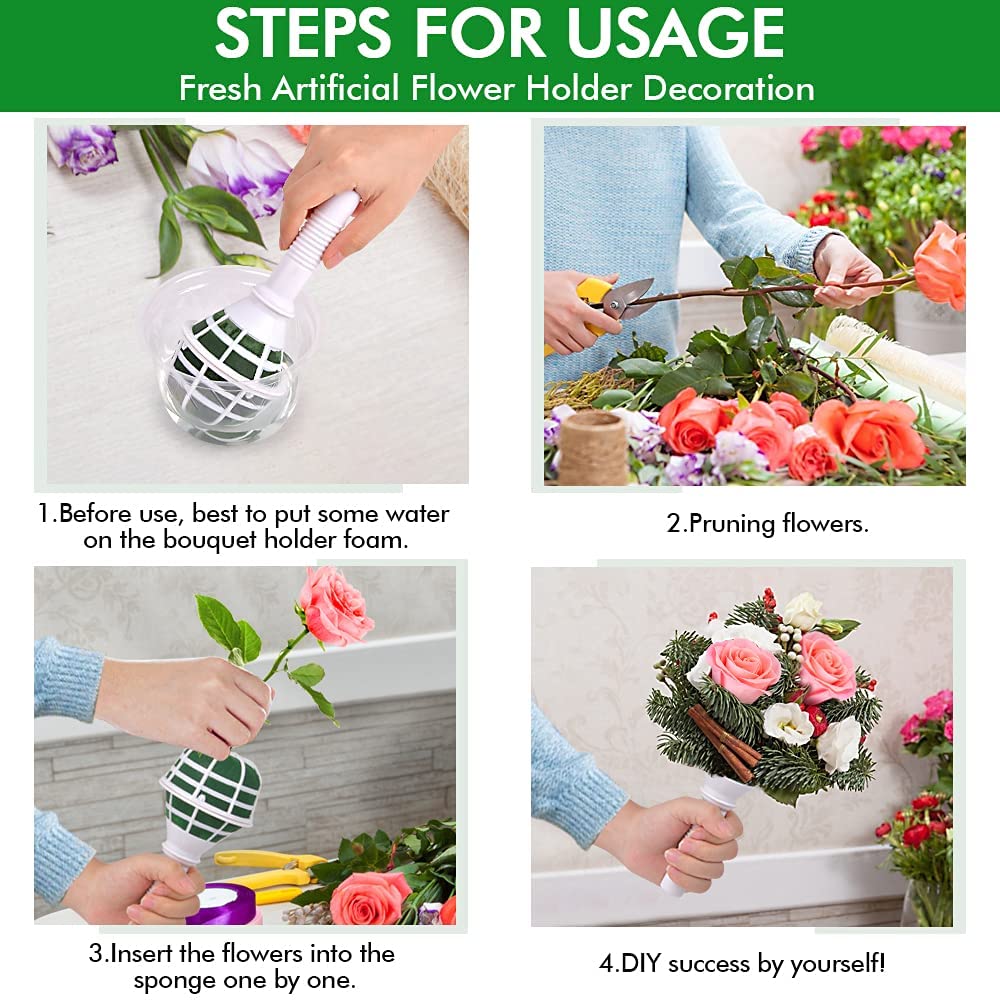 STEPS FOR USAGE
Fresh Artificial Flower Holder Decoration

1.Before use, best to put some water on the bouquet holder foam.

2.Pruning flowers.

3.Insert the flowers into the sponge one by one.

4.DIY success by yourself!