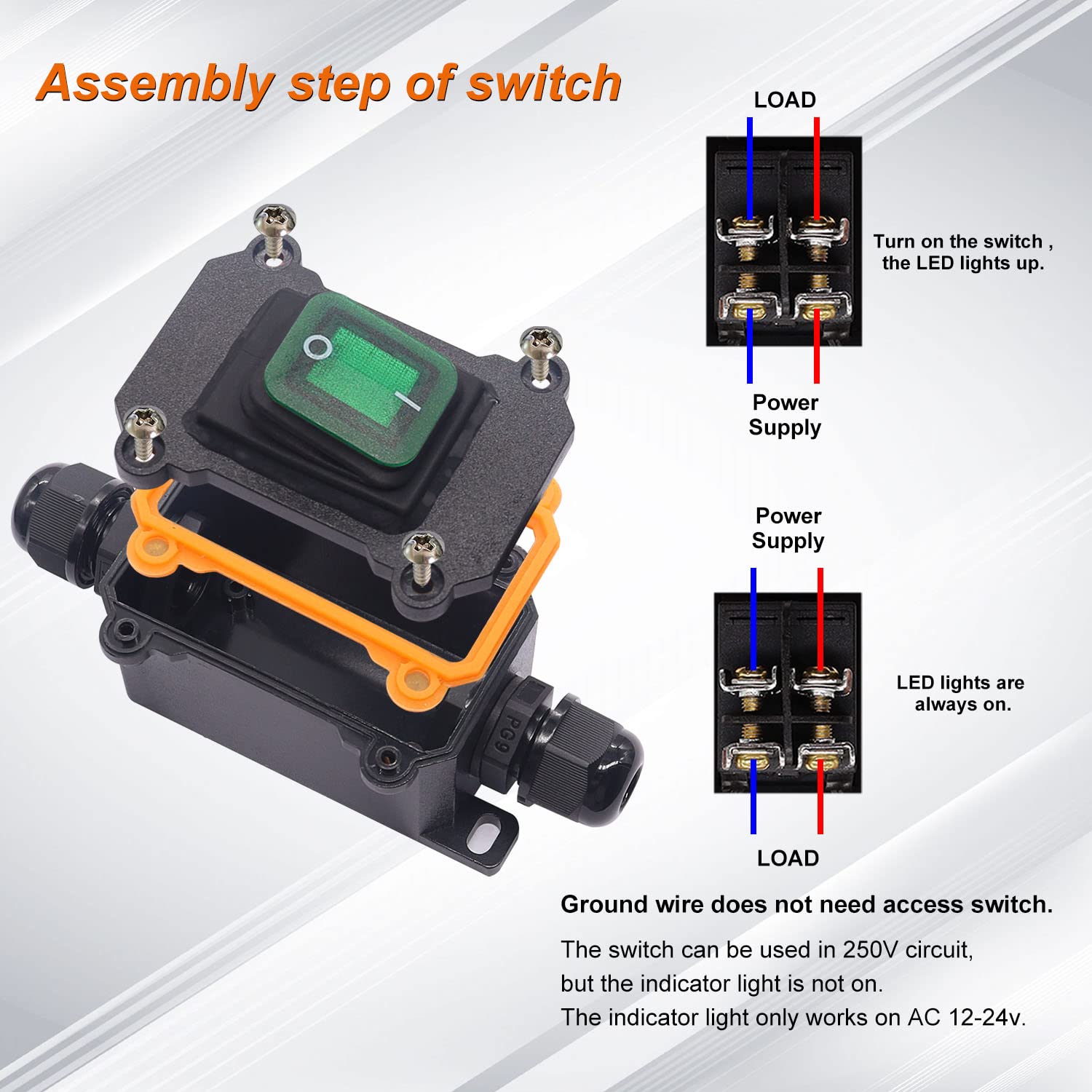 Assembly step of switch

O

I

PG9

LOAD

Turn on the switch , the LED lights up.

Power Supply

Power Supply

LED lights are always on.

LOAD

Ground wire does not need access switch.

The switch can be used in 250V circuit, but the indicator light is not on. The indicator light only works on AC 12-24v.