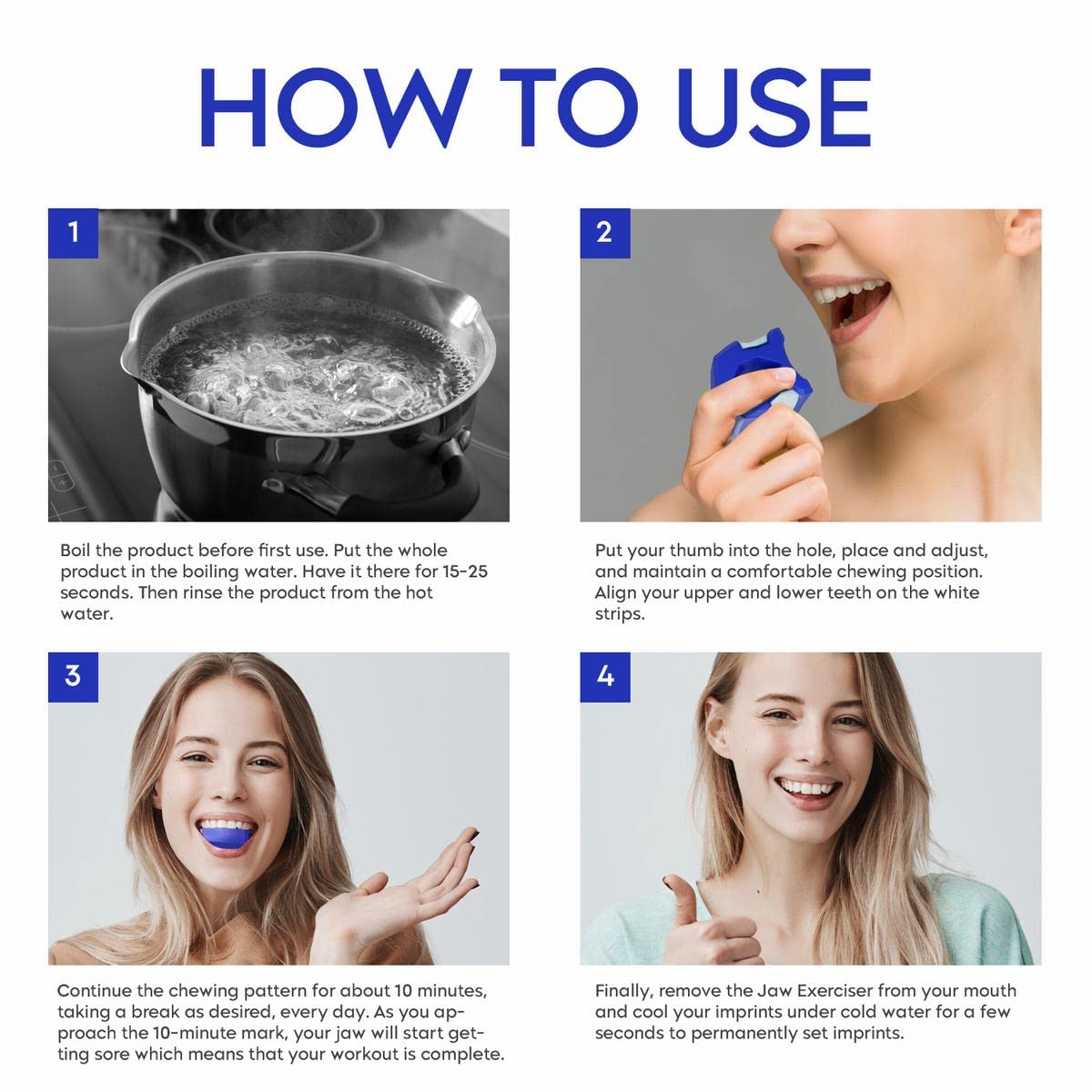 HOW TO USE

1

Boil the product before first use. Put the whole product in the boiling water. Have it there for 15-25 seconds. Then rinse the product from the hot water.

2

Put your thumb into the hole, place and adjust, and maintain a comfortable chewing position. Align your upper and lower teeth on the white strips.

3

Continue the chewing pattern for about 10 minutes, taking a break as desired, every day. As you approach the 10-minute mark, your jaw will start getting sore which means that your workout is complete.

4

Finally, remove the Jaw Exerciser from your mouth and cool your imprints under cold water for a few seconds to permanently set imprints.