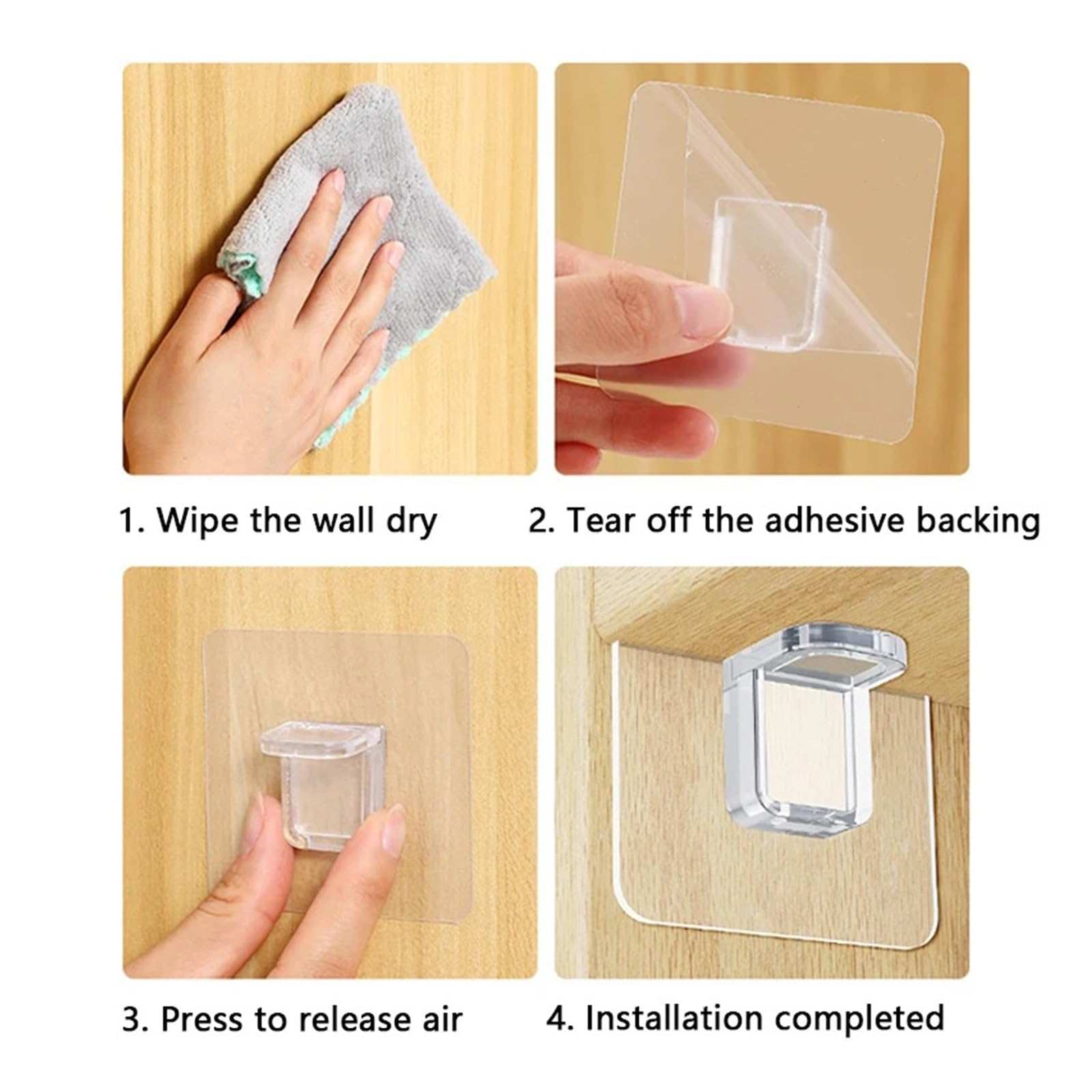 1. Wipe the wall dry

2. Tear off the adhesive backing

3. Press to release air

4. Installation completed