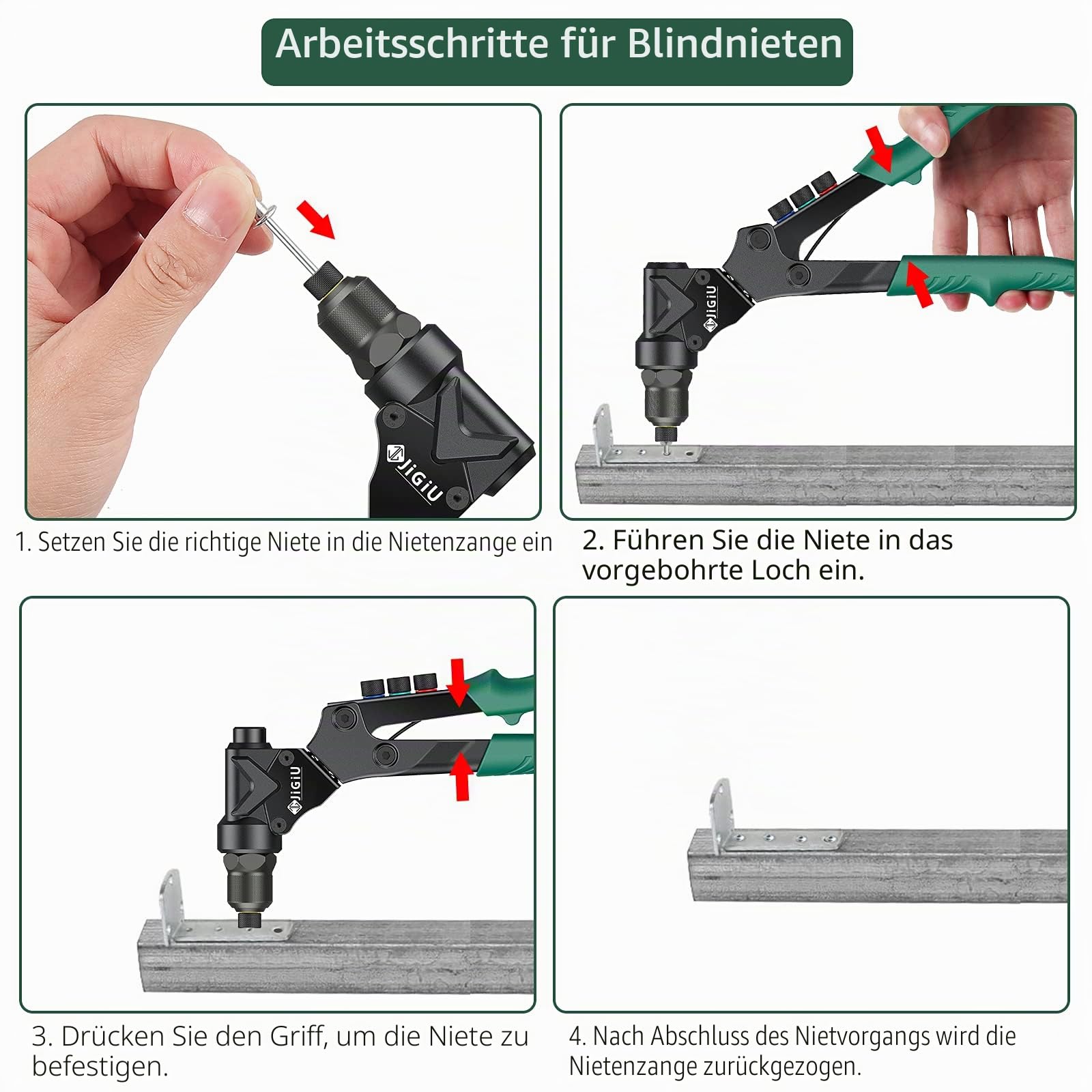 Arbeitsschritte für Blindnieten

JiGiU

1. Setzen Sie die richtige Niete in die Nietenzange ein

JiGiU

2. Führen Sie die Niete in das vorgebohrte Loch ein.

JiGiU

3. Drücken Sie den Griff, um die Niete zu befestigen.

4. Nach Abschluss des Nietvorgangs wird die Nietenzange zurückgezogen.