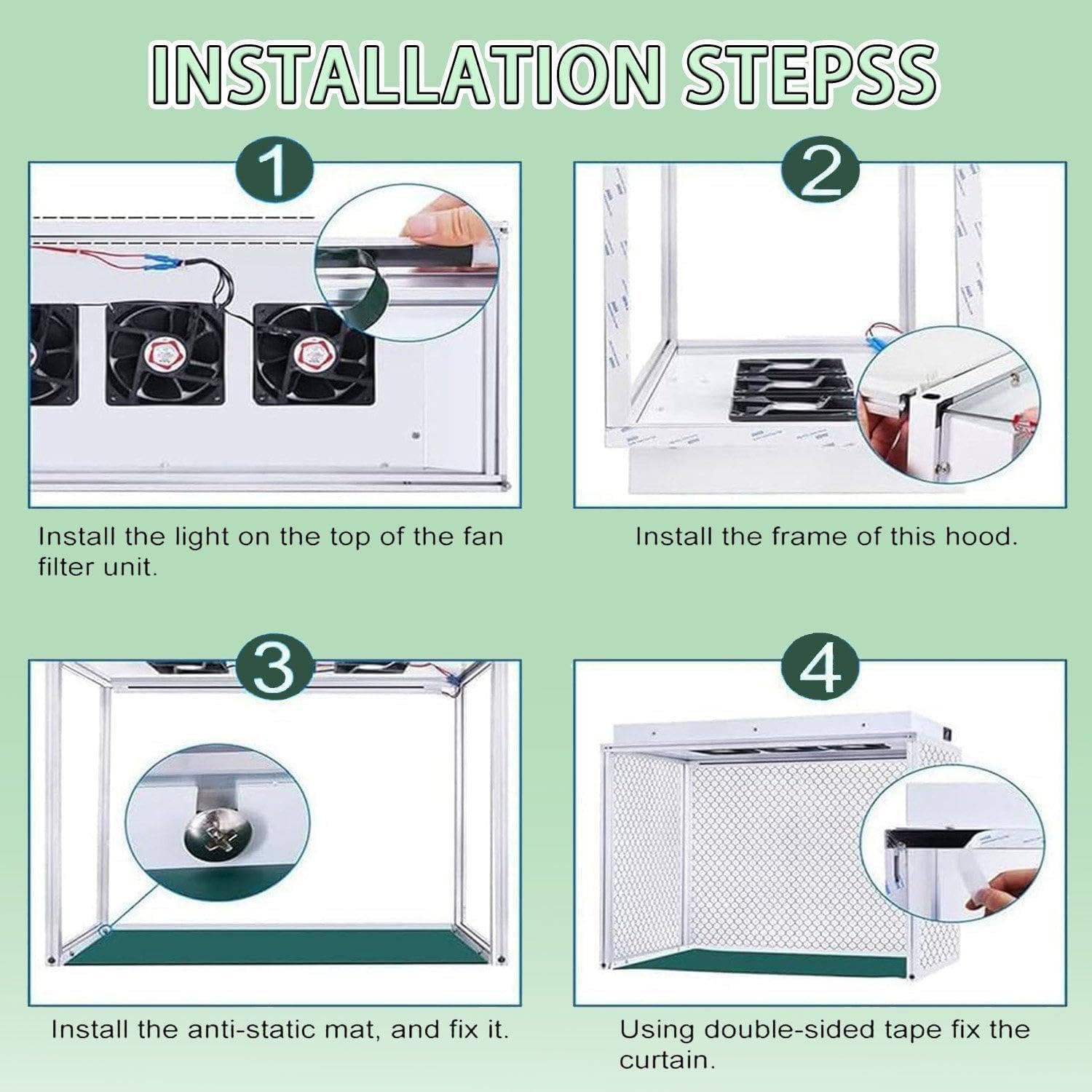 INSTALLATION STEPSS

1

Install the light on the top of the fan filter unit.

2

Install the frame of this hood.

3

Install the anti-static mat, and fix it.

4

Using double-sided tape fix the curtain.