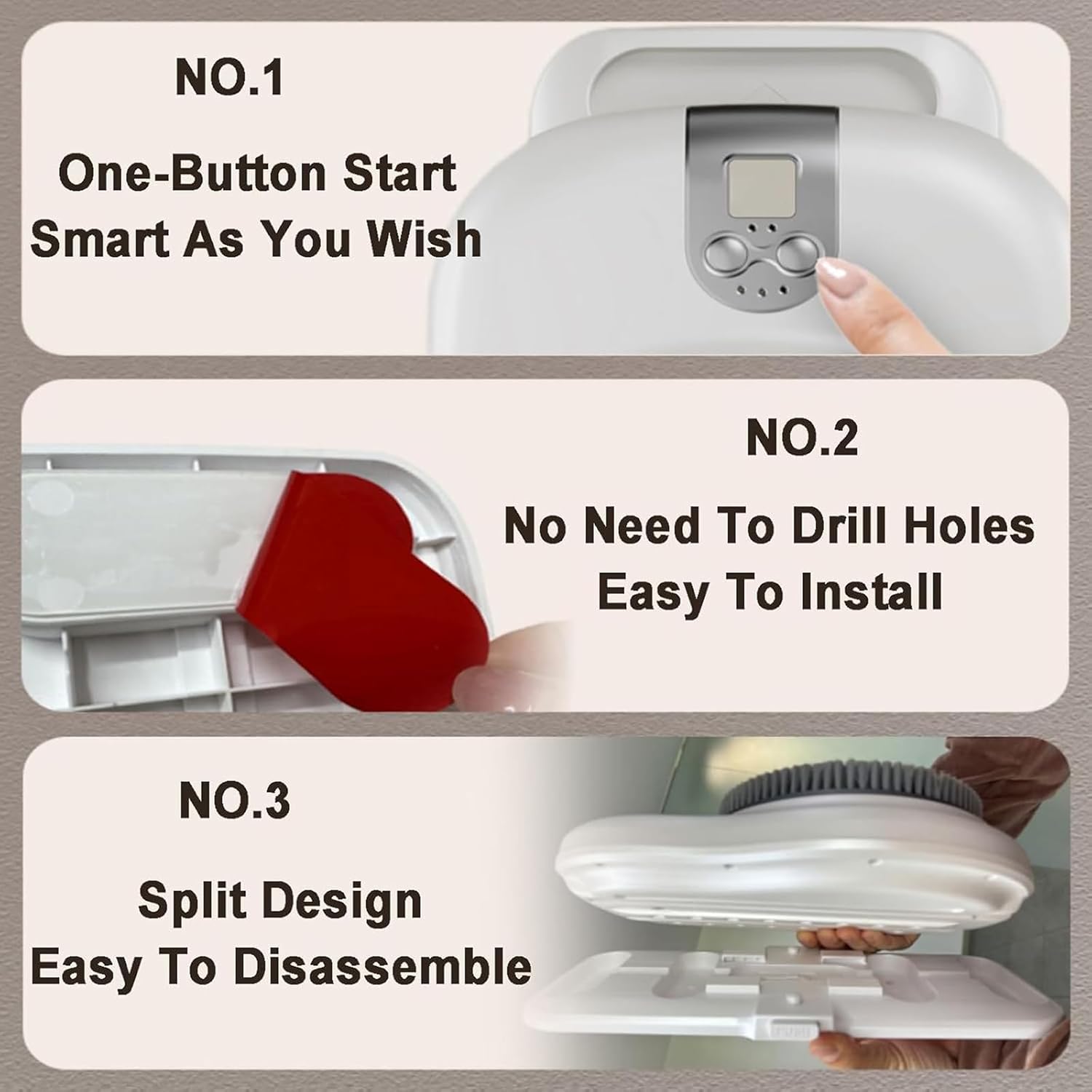 NO.1

One-Button Start
Smart As You Wish

NO.2

No Need To Drill Holes
Easy To Install

NO.3

Split Design
Easy To Disassemble