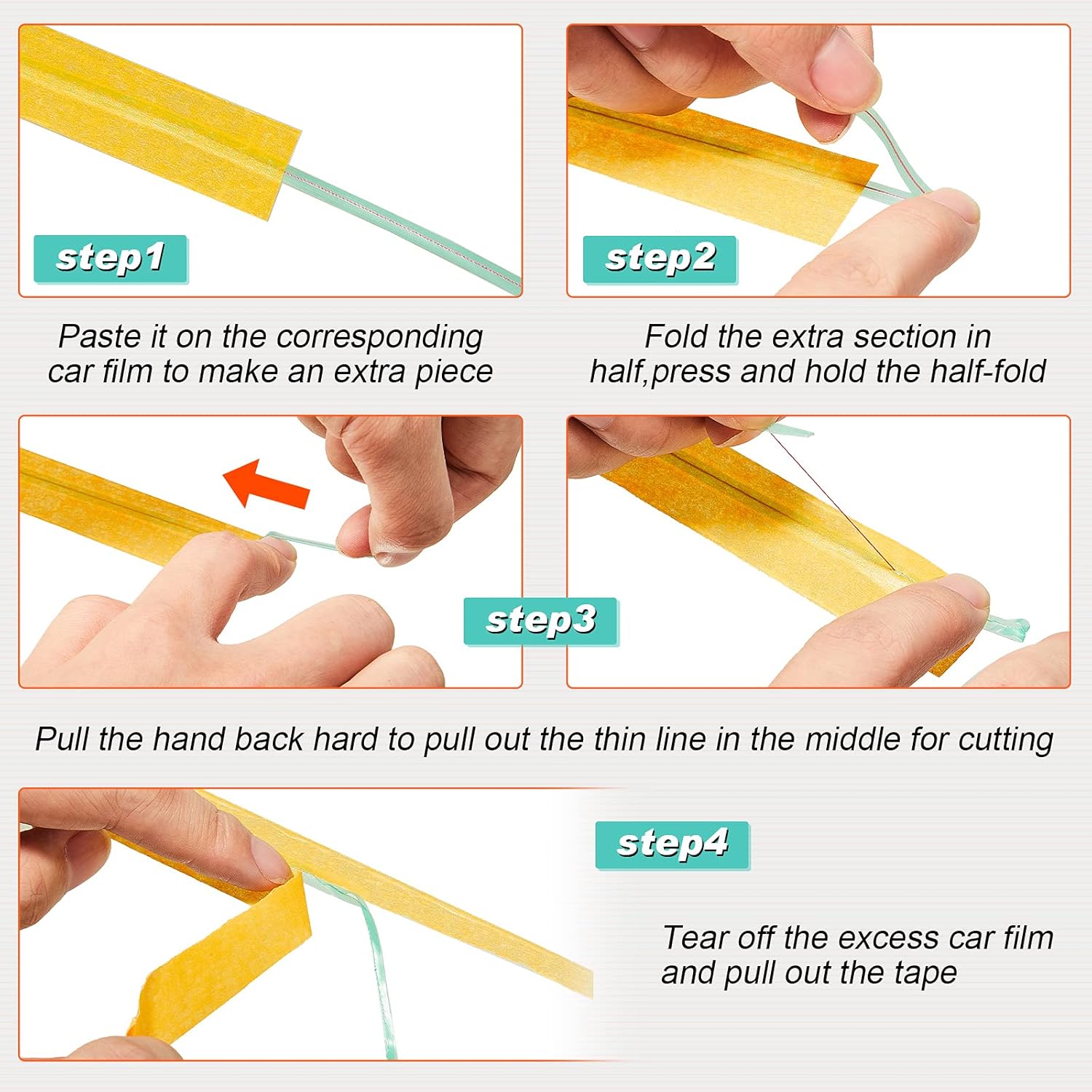 step1

Paste it on the corresponding car film to make an extra piece

step2

Fold the extra section in half,press and hold the half-fold

step3

Pull the hand back hard to pull out the thin line in the middle for cutting

step4

Tear off the excess car film and pull out the tape