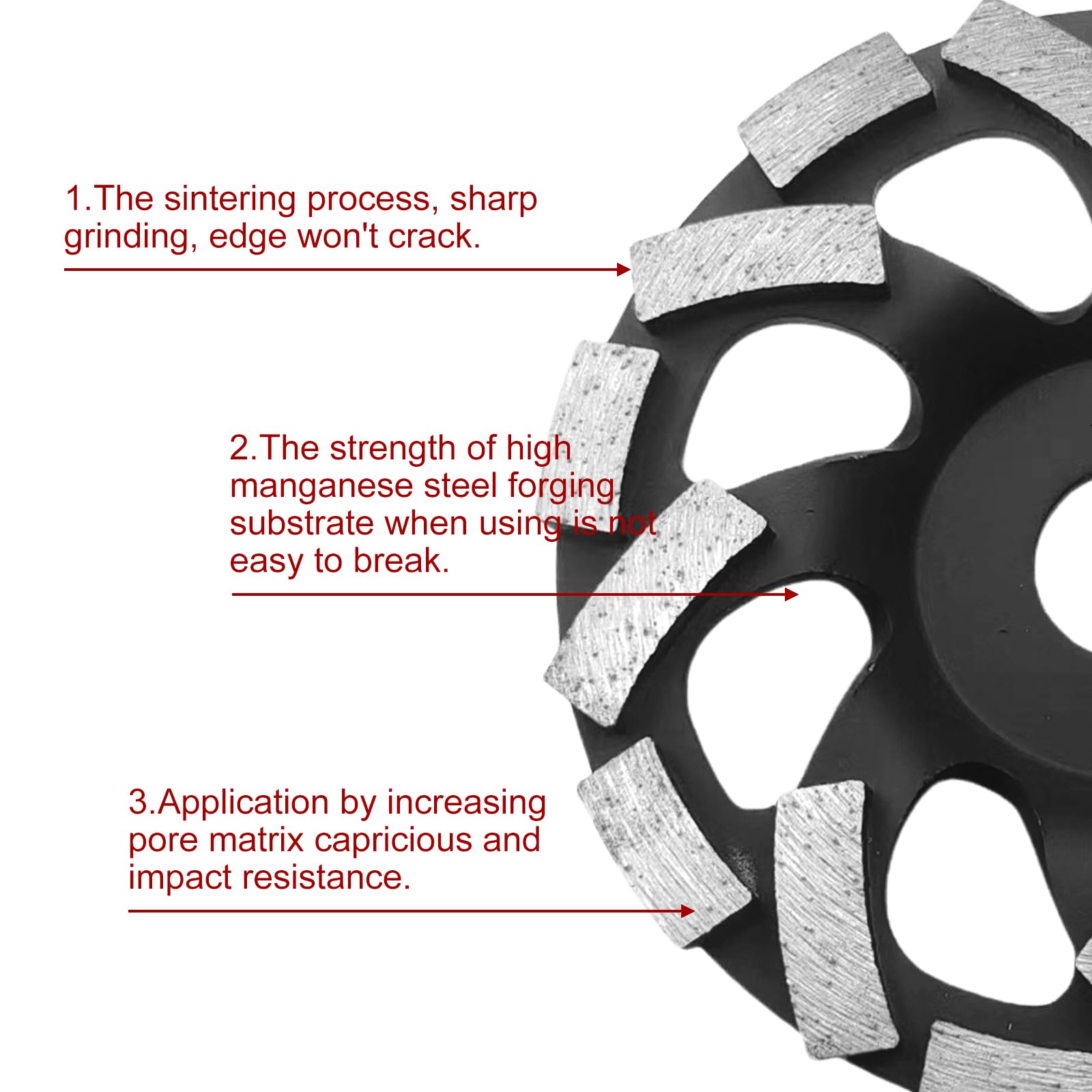 1.The sintering process, sharp grinding, edge won't crack.

2.The strength of high manganese steel forging substrate when using is not easy to break.

3.Application by increasing pore matrix capricious and impact resistance.