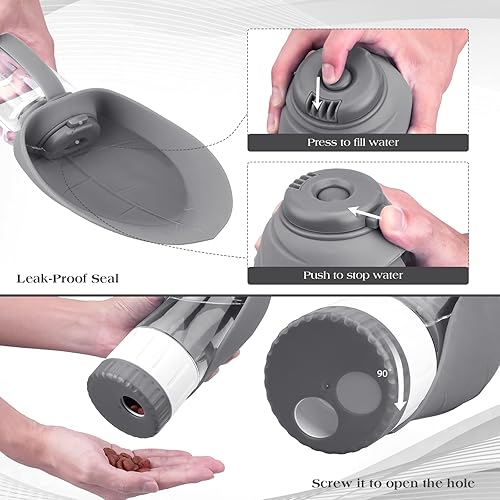 Press to fill water

Push to stop water

Leak-Proof Seal

90°

Screw it to open the hole