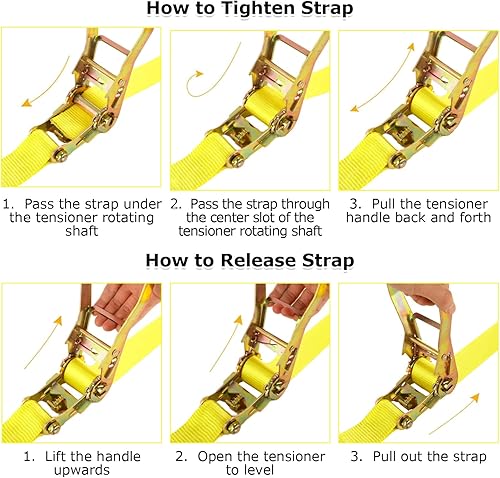 How to Tighten Strap

1. Pass the strap under the tensioner rotating shaft

2. Pass the strap through the center slot of the tensioner rotating shaft

3. Pull the tensioner handle back and forth

How to Release Strap

1. Lift the handle upwards

2. Open the tensioner to level

3. Pull out the strap