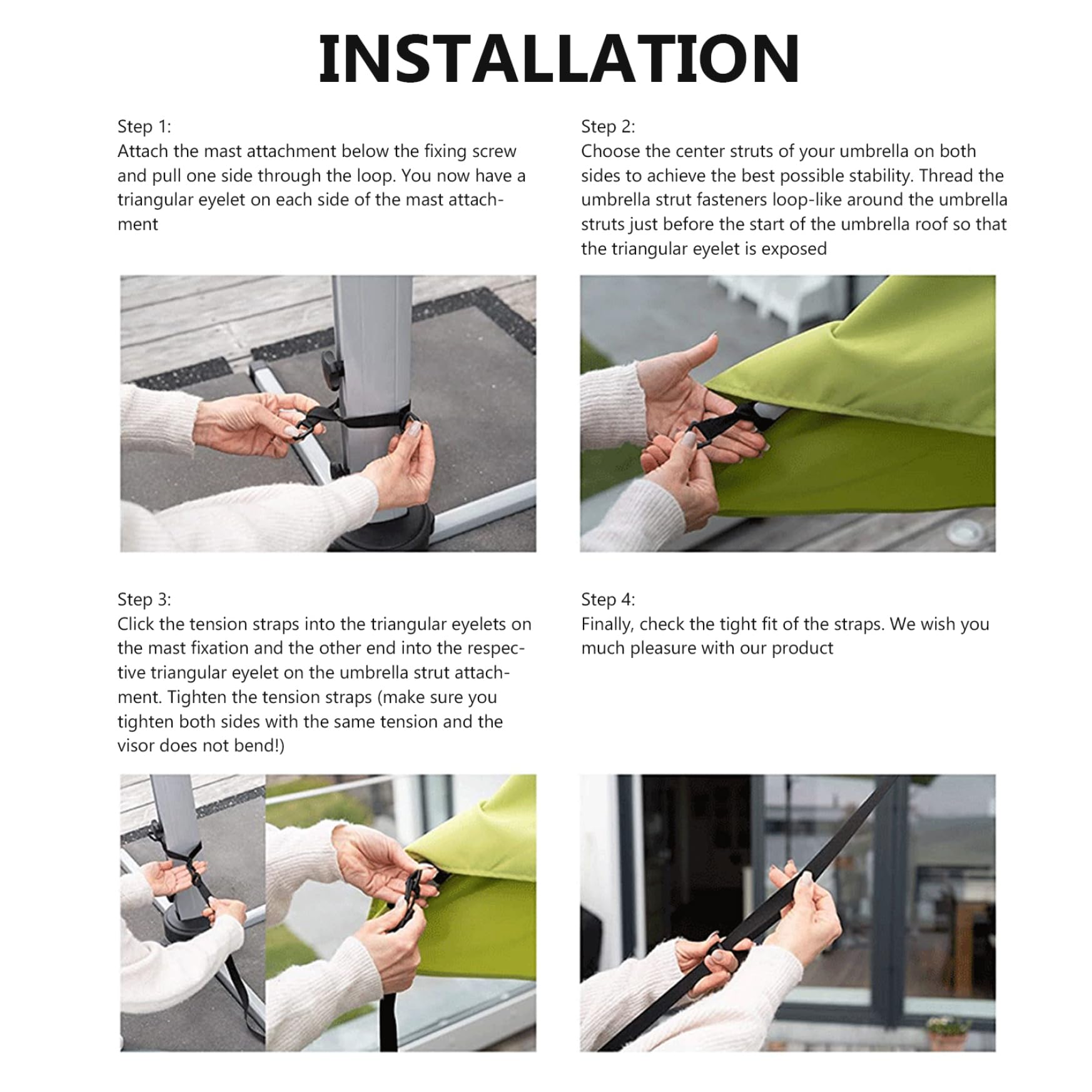 INSTALLATION

Step 1:
Attach the mast attachment below the fixing screw and pull one side through the loop. You now have a triangular eyelet on each side of the mast attachment

Step 2:
Choose the center struts of your umbrella on both sides to achieve the best possible stability. Thread the umbrella strut fasteners loop-like around the umbrella struts just before the start of the umbrella roof so that the triangular eyelet is exposed

Step 3:
Click the tension straps into the triangular eyelets on the mast fixation and the other end into the respective triangular eyelet on the umbrella strut attachment. Tighten the tension straps (make sure you tighten both sides with the same tension and the visor does not bend!)

Step 4:
Finally, check the tight fit of the straps. We wish you much pleasure with our product