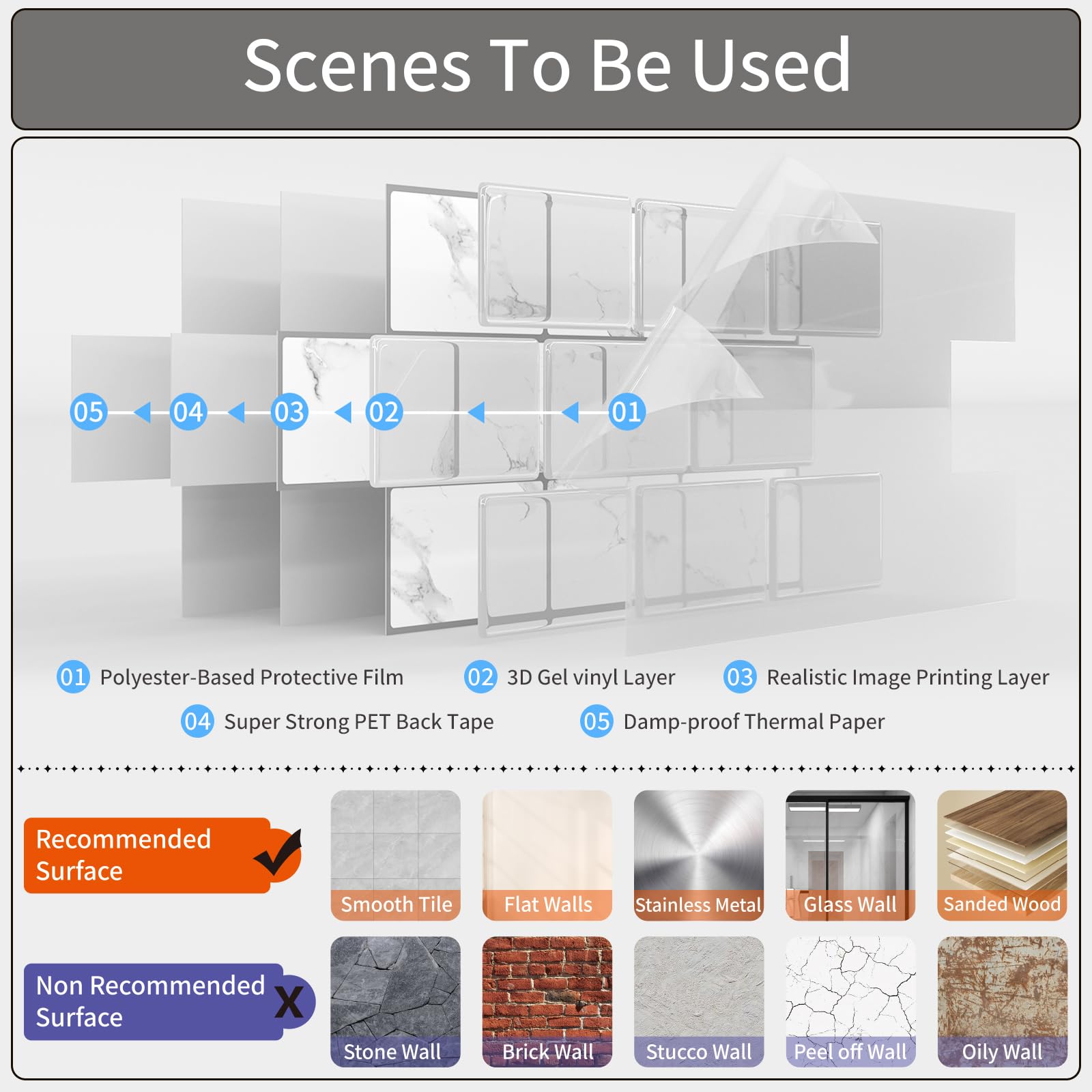 Scenes To Be Used

05 04 03 02 01

01 Polyester-Based Protective Film
02 3D Gel vinyl Layer
03 Realistic Image Printing Layer
04 Super Strong PET Back Tape
05 Damp-proof Thermal Paper

Recommended Surface

Smooth Tile
Flat Walls
Stainless Metal
Glass Wall
Sanded Wood

Non Recommended Surface

X

Stone Wall
Brick Wall
Stucco Wall
Peel off Wall
Oily Wall