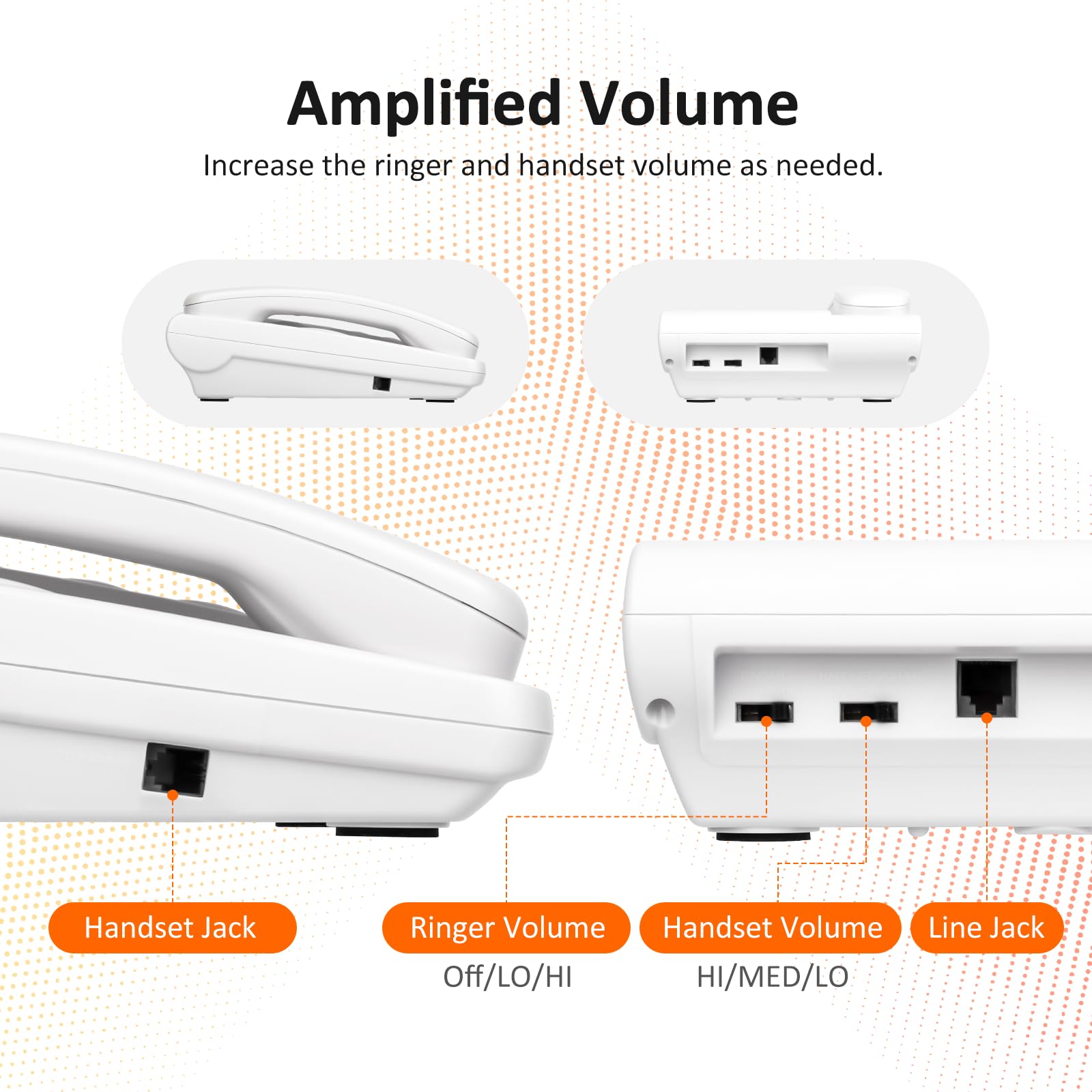 Amplified Volume

Increase the ringer and handset volume as needed.

Handset Jack

Ringer Volume
Off/LO/HI

Handset Volume
HI/MED/LO

Line Jack