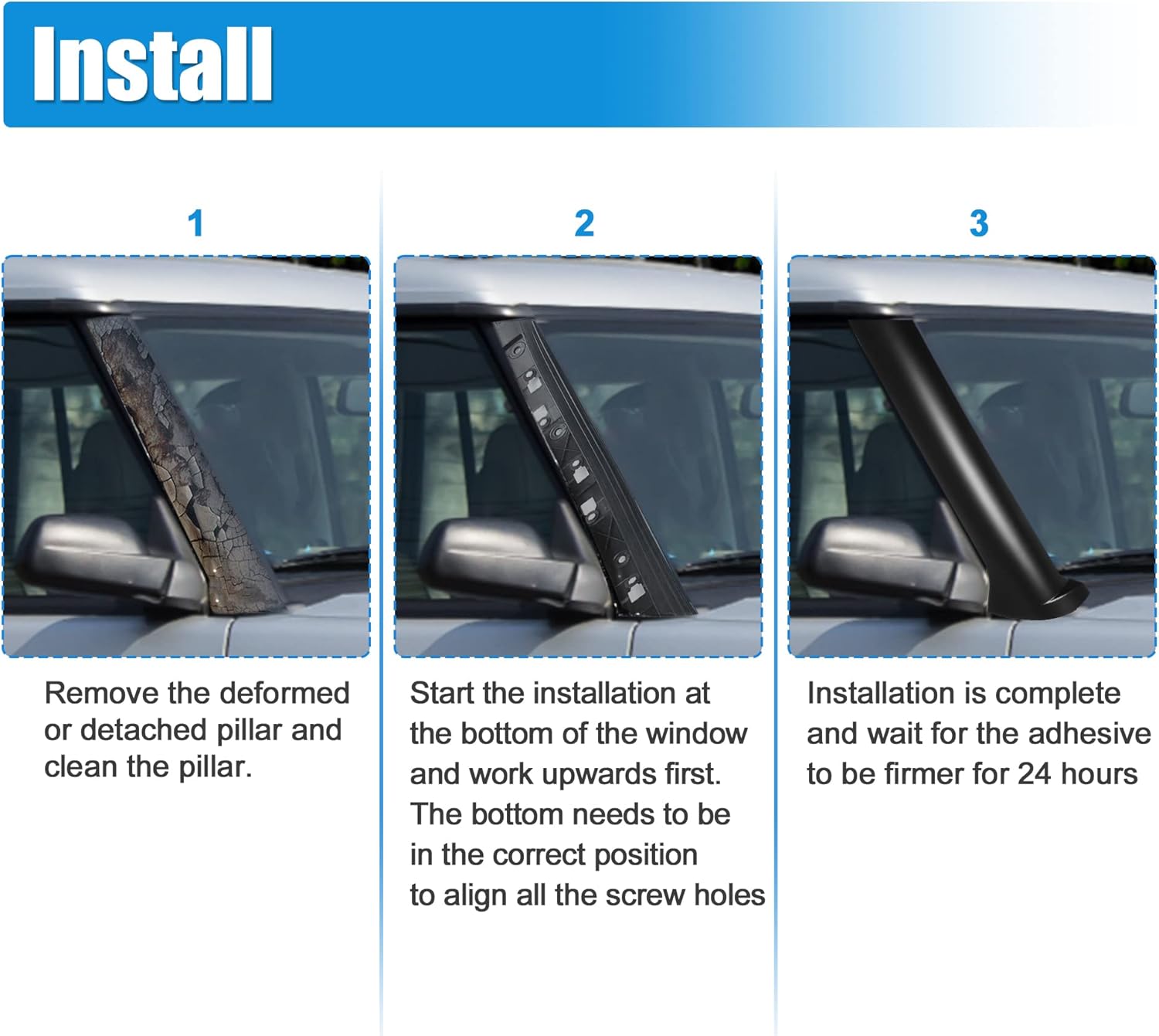 Install

1

Remove the deformed or detached pillar and clean the pillar.

2

Start the installation at the bottom of the window and work upwards first. The bottom needs to be in the correct position to align all the screw holes

3

Installation is complete and wait for the adhesive to be firmer for 24 hours