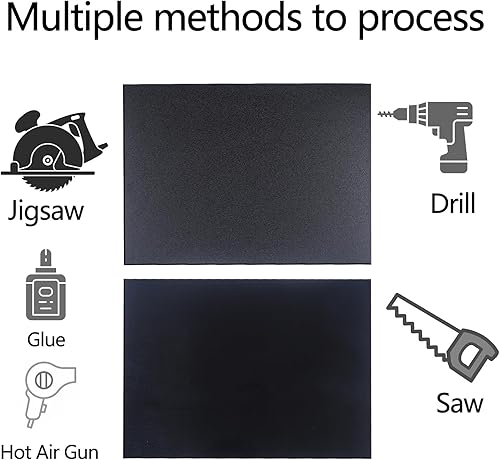 Multiple methods to process

Jigsaw

Drill

Glue

Hot Air Gun

Saw