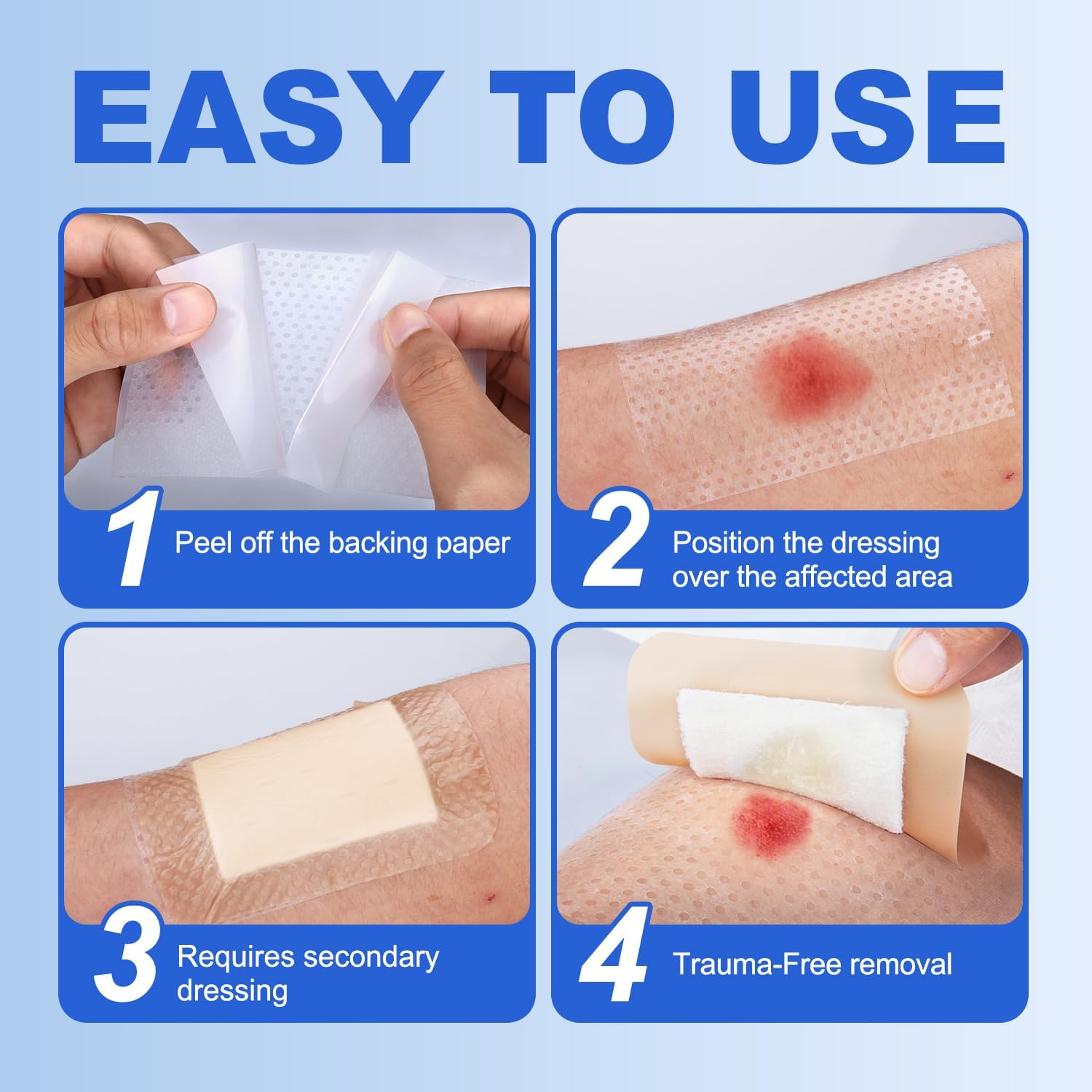 EASY TO USE

1 Peel off the backing paper

2 Position the dressing over the affected area

3 Requires secondary dressing

4 Trauma-Free removal