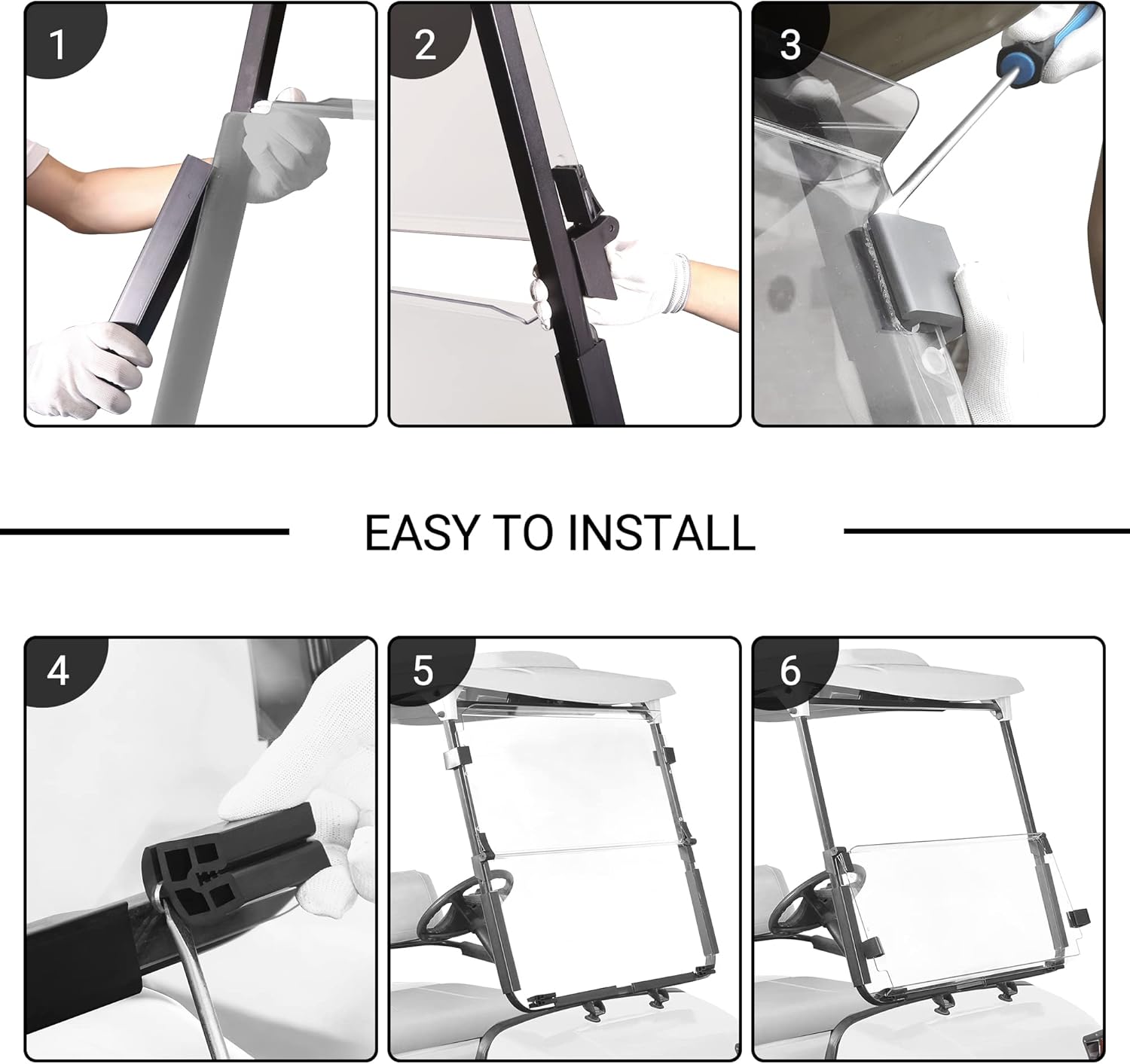 1

2

3

EASY TO INSTALL

4

5

6