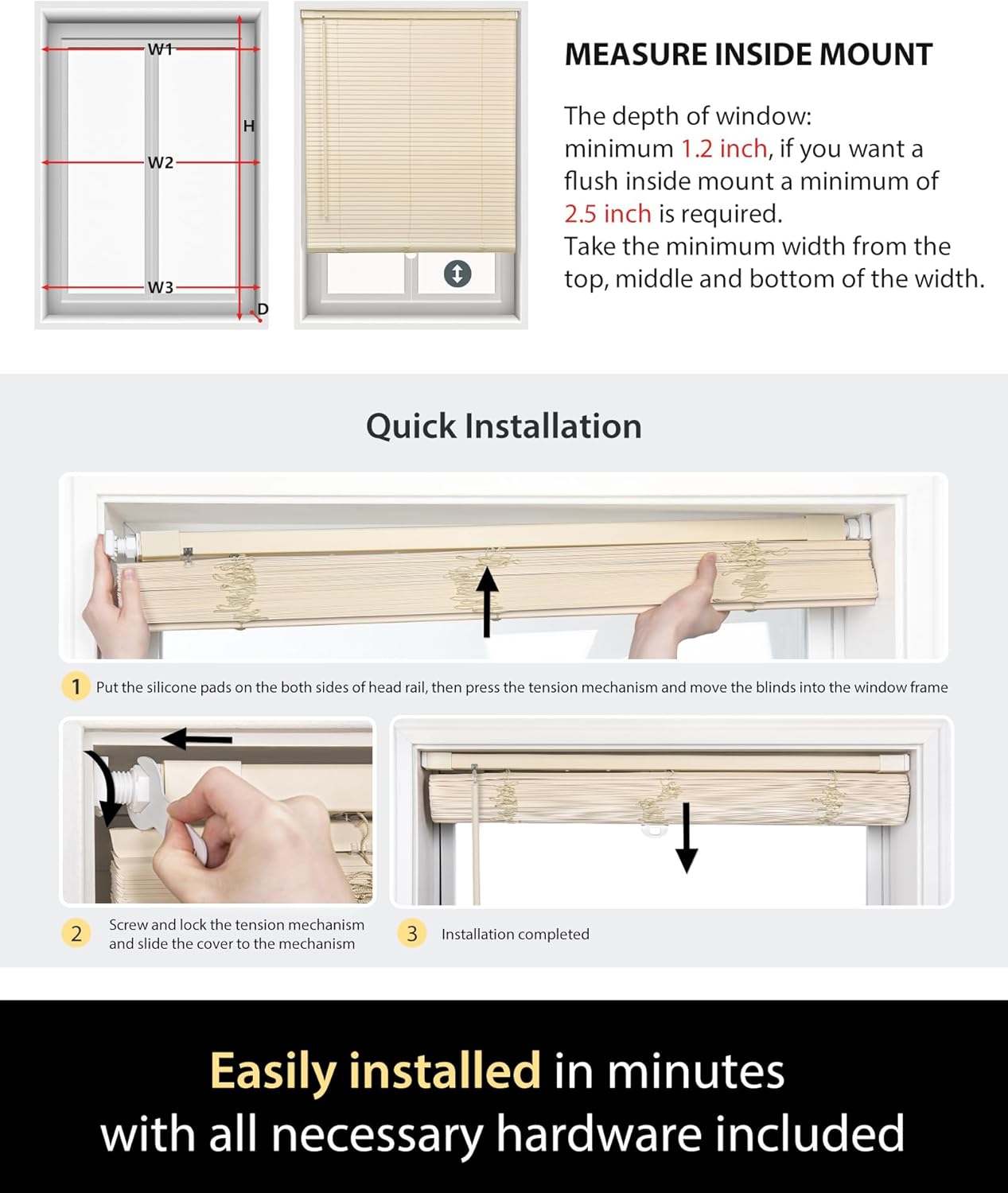 W1

H

W2

W3

D

MEASURE INSIDE MOUNT

The depth of window: minimum 1.2 inch, if you want a flush inside mount a minimum of 2.5 inch is required.
Take the minimum width from the top, middle and bottom of the width.

Quick Installation

1 Put the silicone pads on the both sides of head rail, then press the tension mechanism and move the blinds into the window frame

2 Screw and lock the tension mechanism and slide the cover to the mechanism

3 Installation completed

Easily installed in minutes
with all necessary hardware included