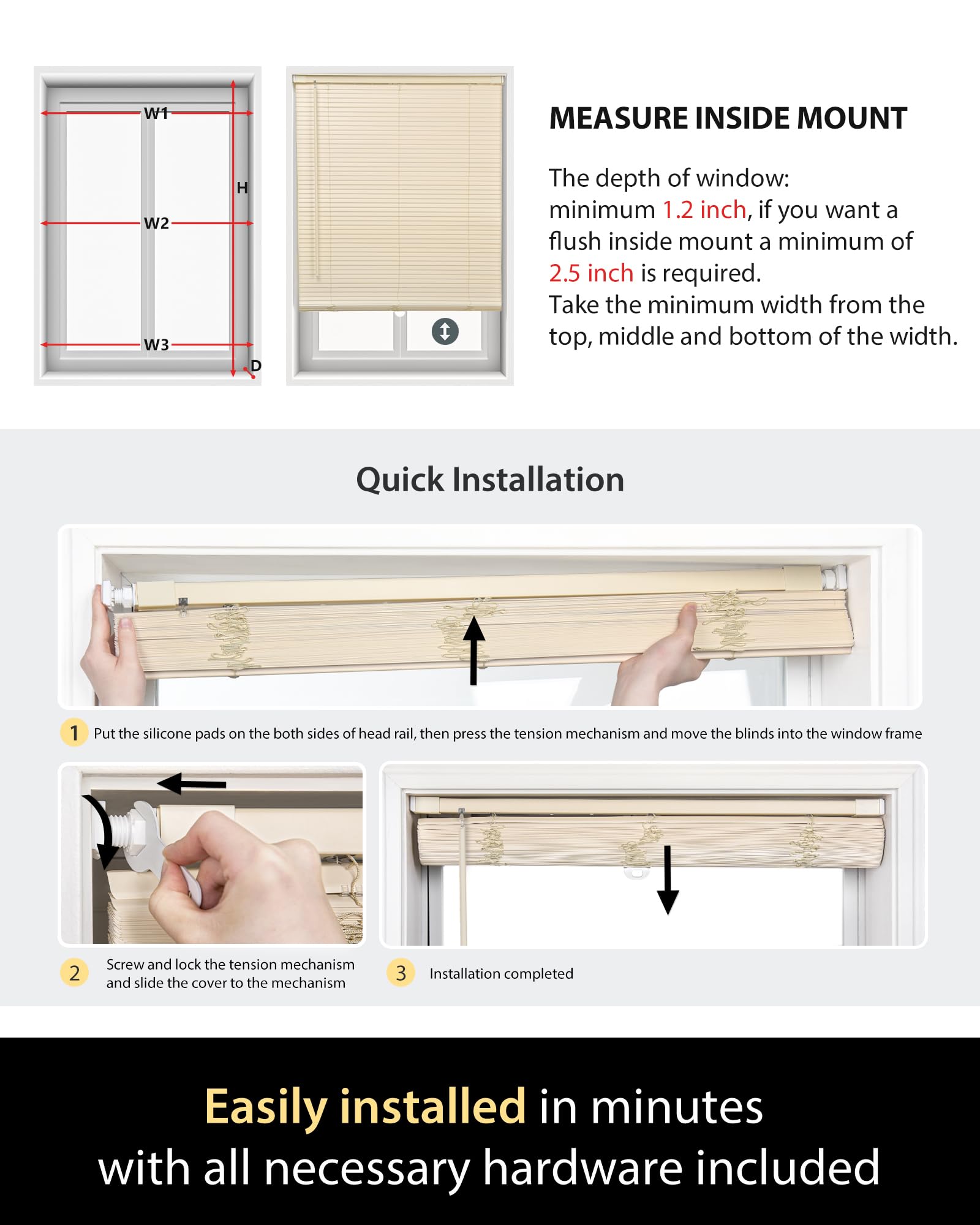 W1

H

W2

W3

D

MEASURE INSIDE MOUNT

The depth of window: minimum 1.2 inch, if you want a flush inside mount a minimum of 2.5 inch is required.
Take the minimum width from the top, middle and bottom of the width.

Quick Installation

1 Put the silicone pads on the both sides of head rail, then press the tension mechanism and move the blinds into the window frame

2 Screw and lock the tension mechanism and slide the cover to the mechanism

3 Installation completed

Easily installed in minutes with all necessary hardware included