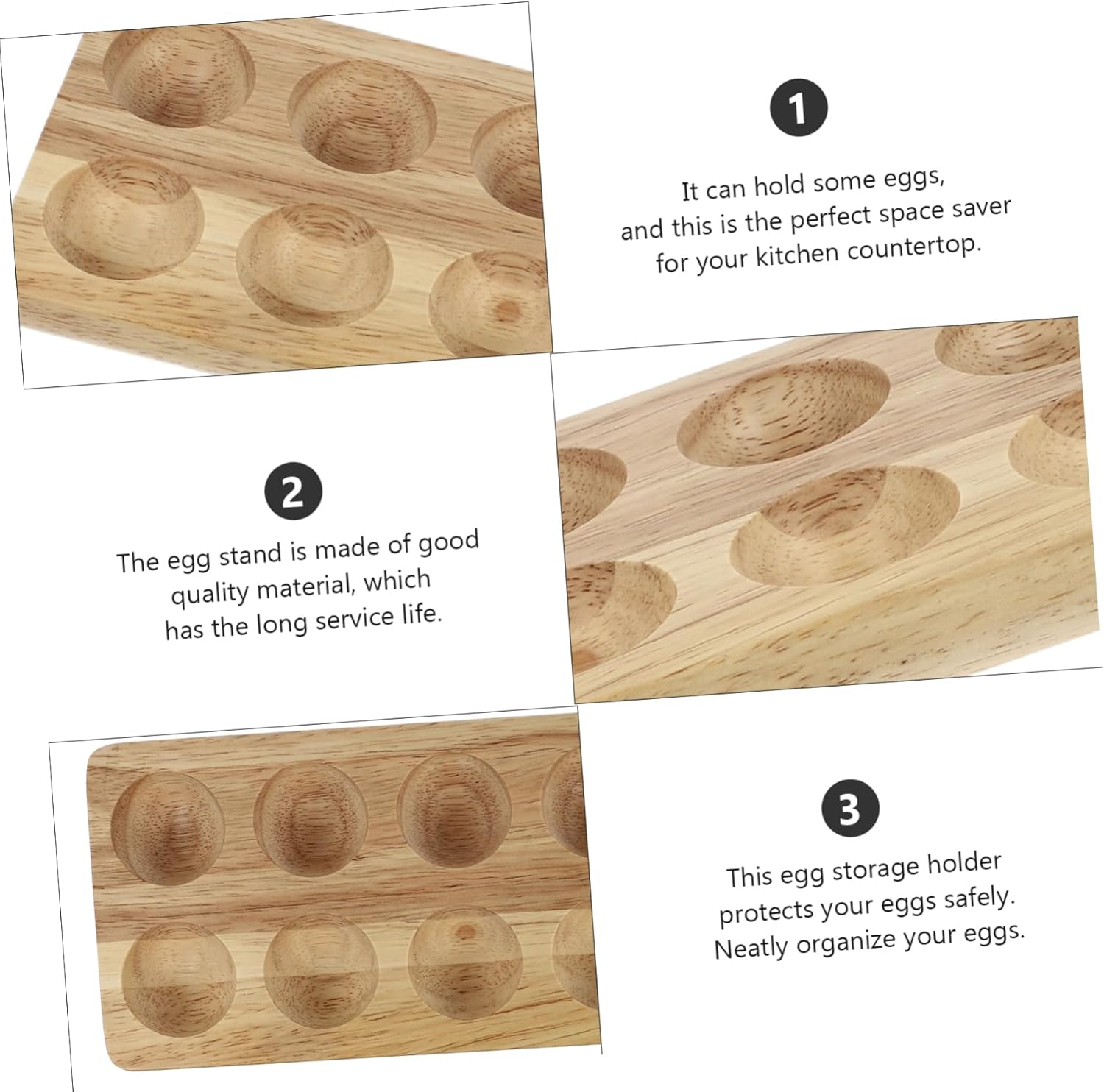 1

It can hold some eggs, and this is the perfect space saver for your kitchen countertop.

2

The egg stand is made of good quality material, which has the long service life.

3

This egg storage holder protects your eggs safely. Neatly organize your eggs.