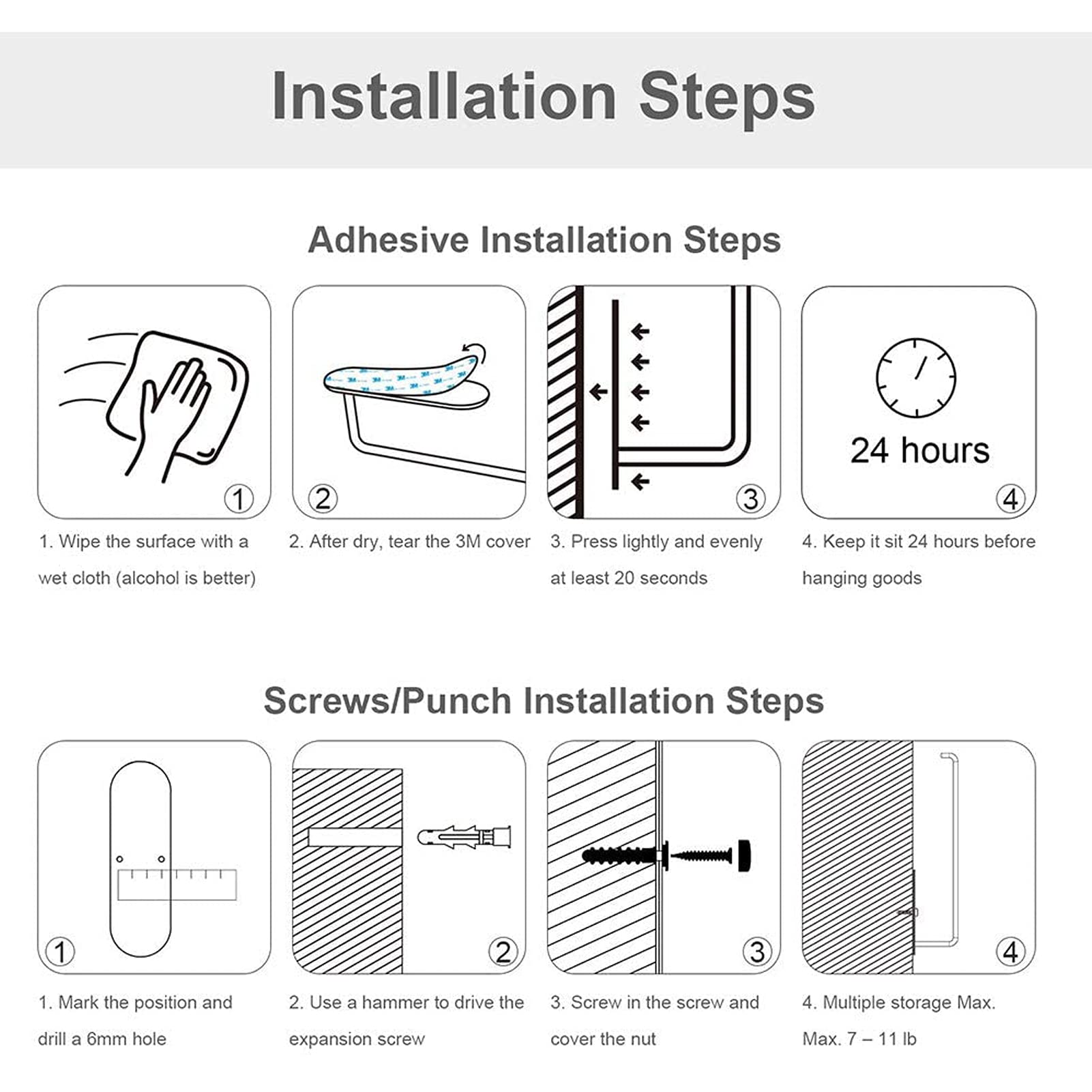 Installation Steps

Adhesive Installation Steps

①

②

③

24 hours

④

1. Wipe the surface with a wet cloth (alcohol is better)

2. After dry, tear the 3M cover

3. Press lightly and evenly at least 20 seconds

4. Keep it sit 24 hours before hanging goods

Screws/Punch Installation Steps

①

②

③

④

1. Mark the position and drill a 6mm hole

2. Use a hammer to drive the expansion screw

3. Screw in the screw and cover the nut

4. Multiple storage Max. Max. 7 – 11 lb