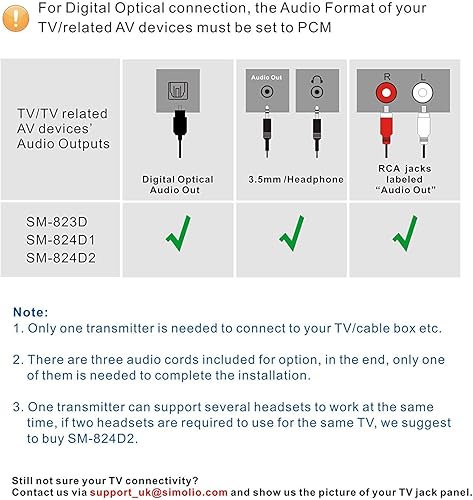 For Digital Optical connection, the Audio Format of your TV/related AV devices must be set to PCM

| TV/TV related AV devices' Audio Outputs | Digital Optical Audio Out | Audio Out 3.5mm /Headphone | R L RCA jacks labeled "Audio Out" |
|---|---|---|---|
| SM-823D SM-824D1 SM-824D2 | ✓ | ✓ | ✓ |

Note:
1. Only one transmitter is needed to connect to your TV/cable box etc.

2. There are three audio cords included for option, in the end, only one of them is needed to complete the installation.

3. One transmitter can support several headsets to work at the same time, if two headsets are required to use for the same TV, we suggest to buy SM-824D2.

Still not sure your TV connectivity?
Contact us via support_uk@simolio.com and show us the picture of your TV jack panel.