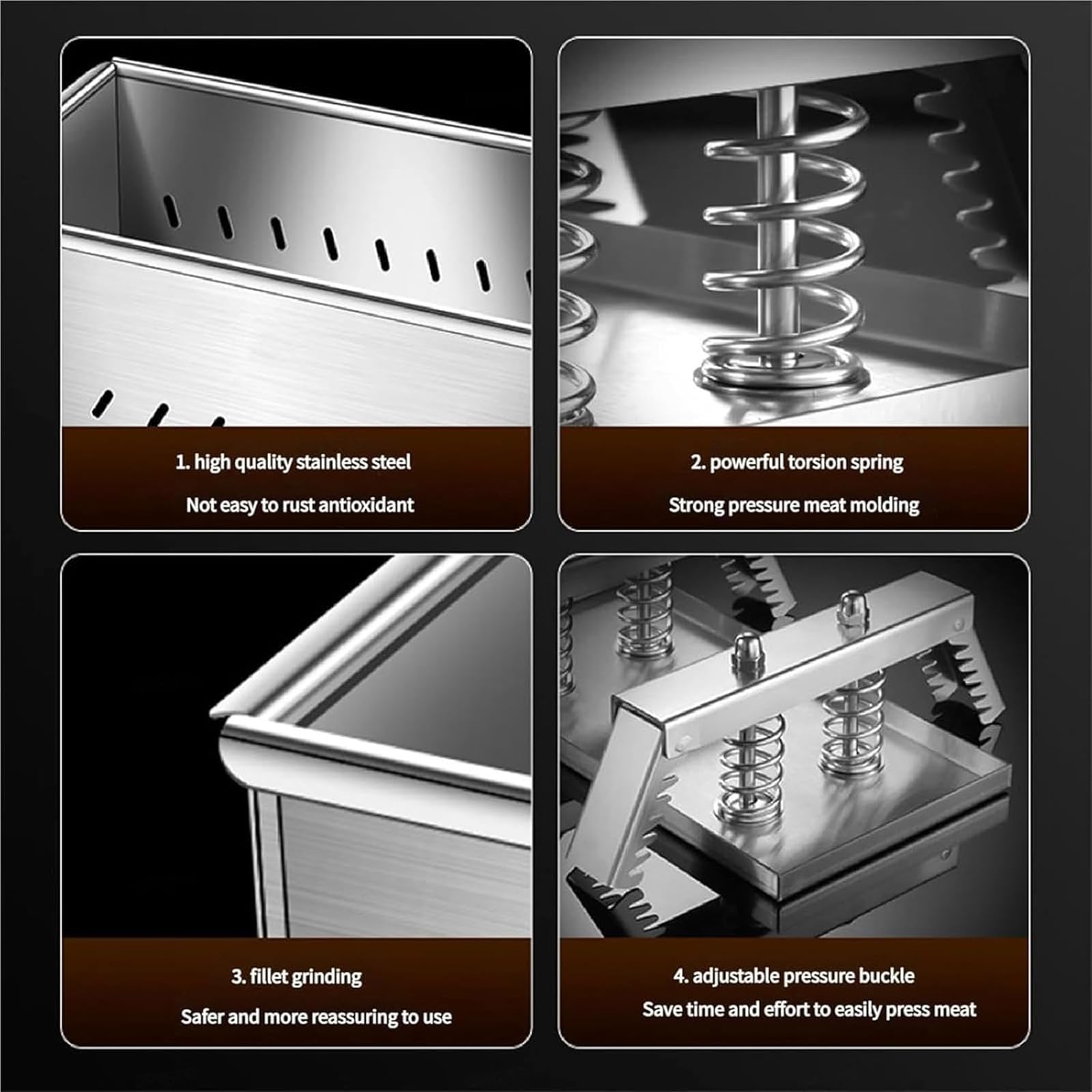 1. high quality stainless steel

Not easy to rust antioxidant

2. powerful torsion spring

Strong pressure meat molding

3. fillet grinding

Safer and more reassuring to use

4. adjustable pressure buckle

Save time and effort to easily press meat