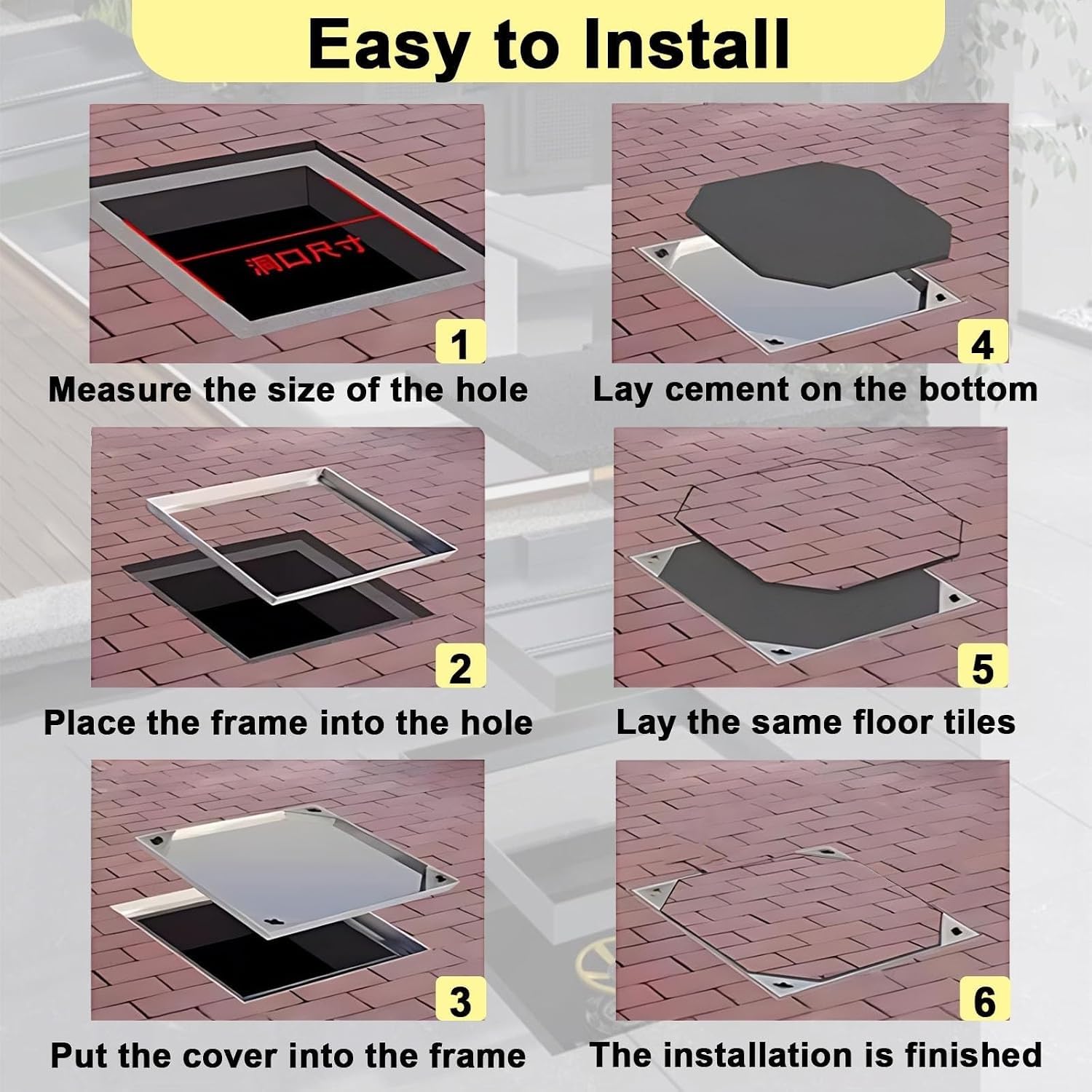 Easy to Install

洞口尺寸

1

Measure the size of the hole

2

Place the frame into the hole

3

Put the cover into the frame

4

Lay cement on the bottom

5

Lay the same floor tiles

6

The installation is finished