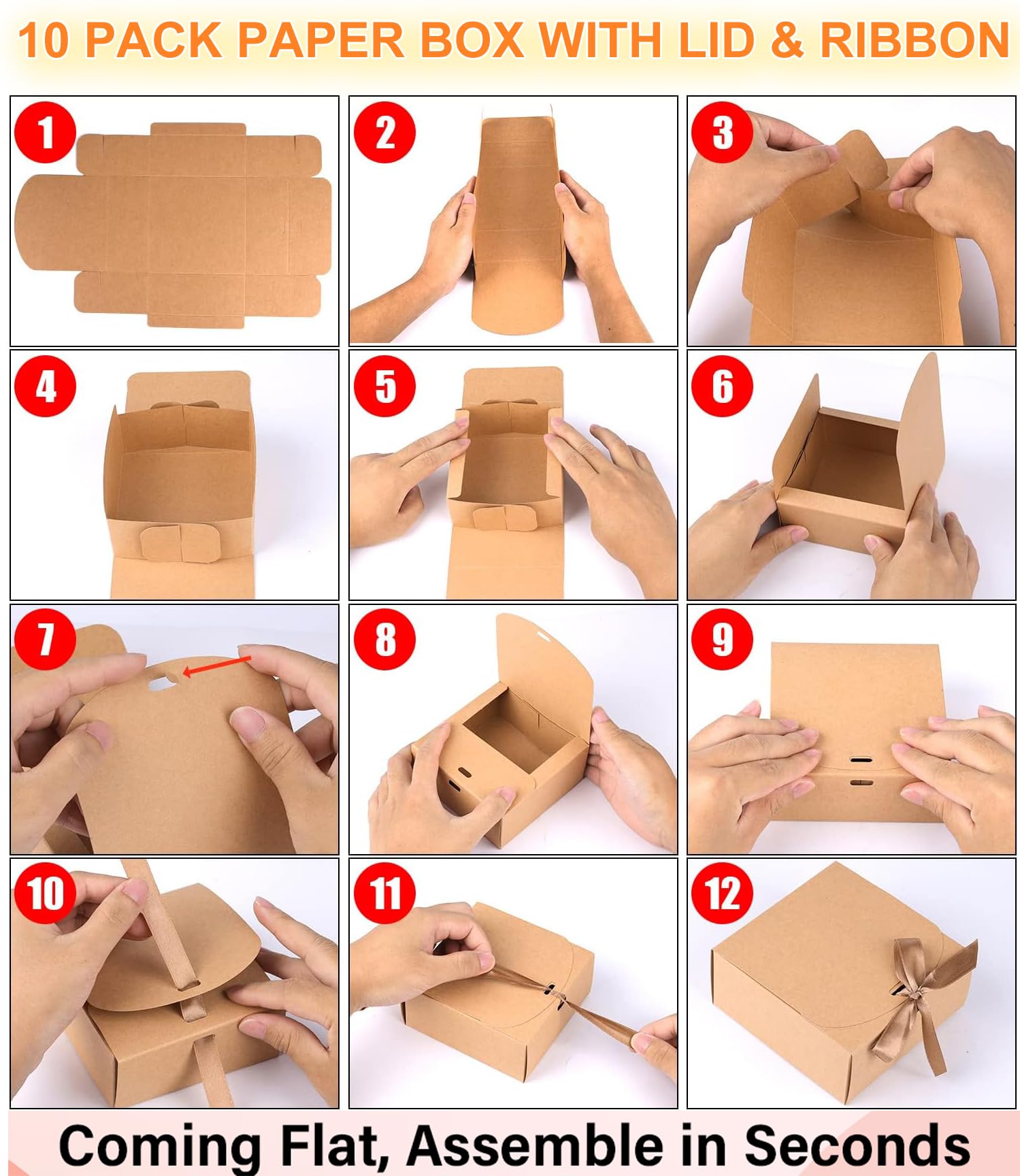 10 PACK PAPER BOX WITH LID & RIBBON

1
2
3
4
5
6
7
8
9
10
11
12

Coming Flat, Assemble in Seconds