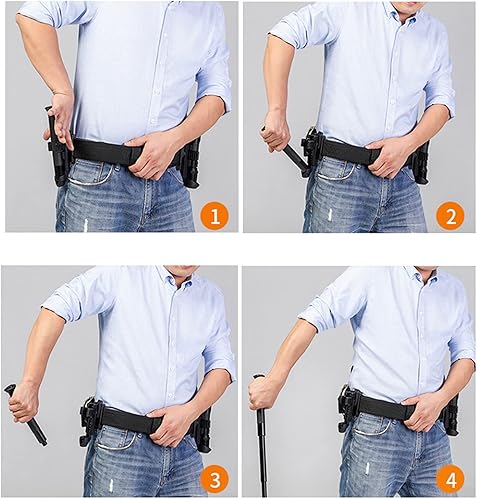 1

2

3

4