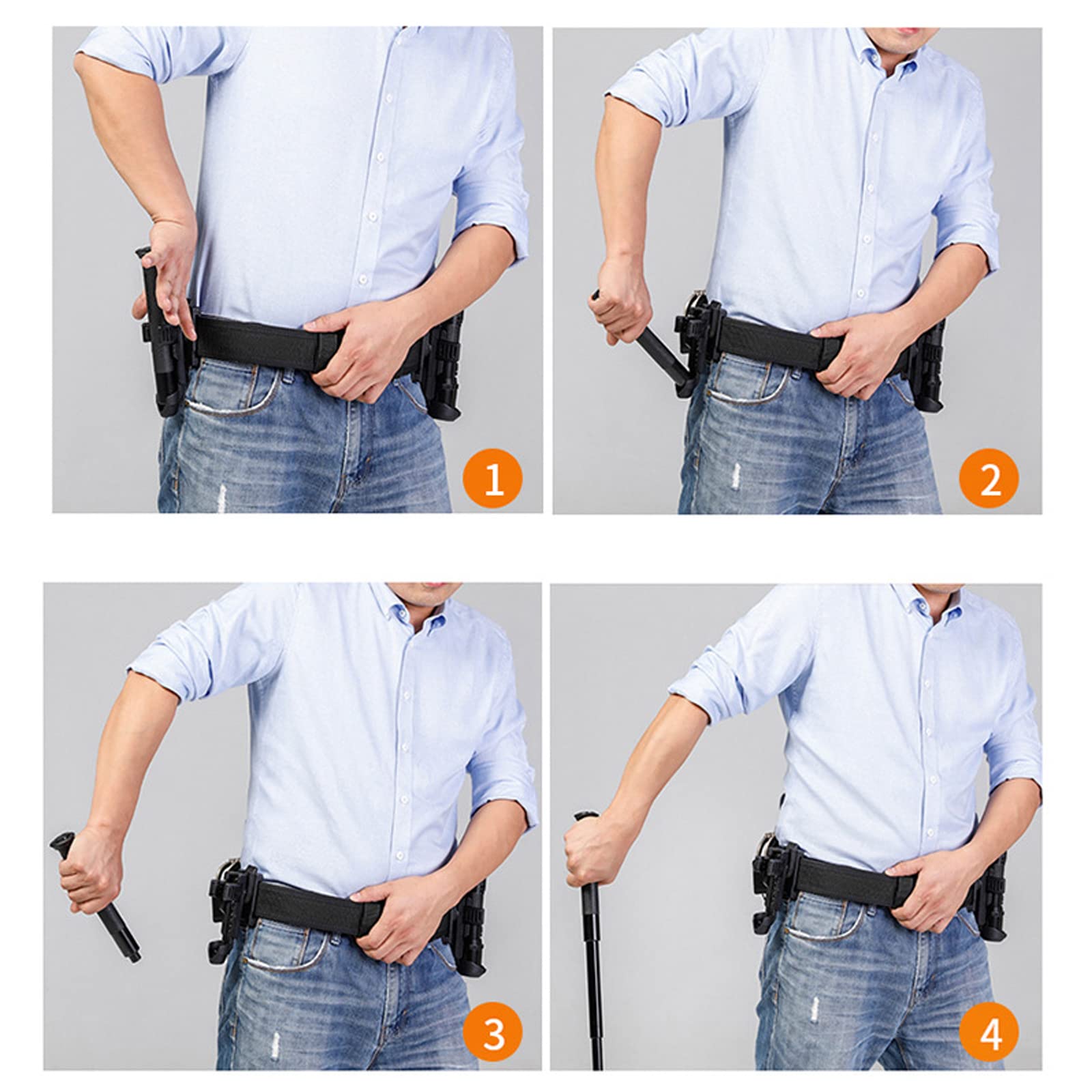 1

2

3

4