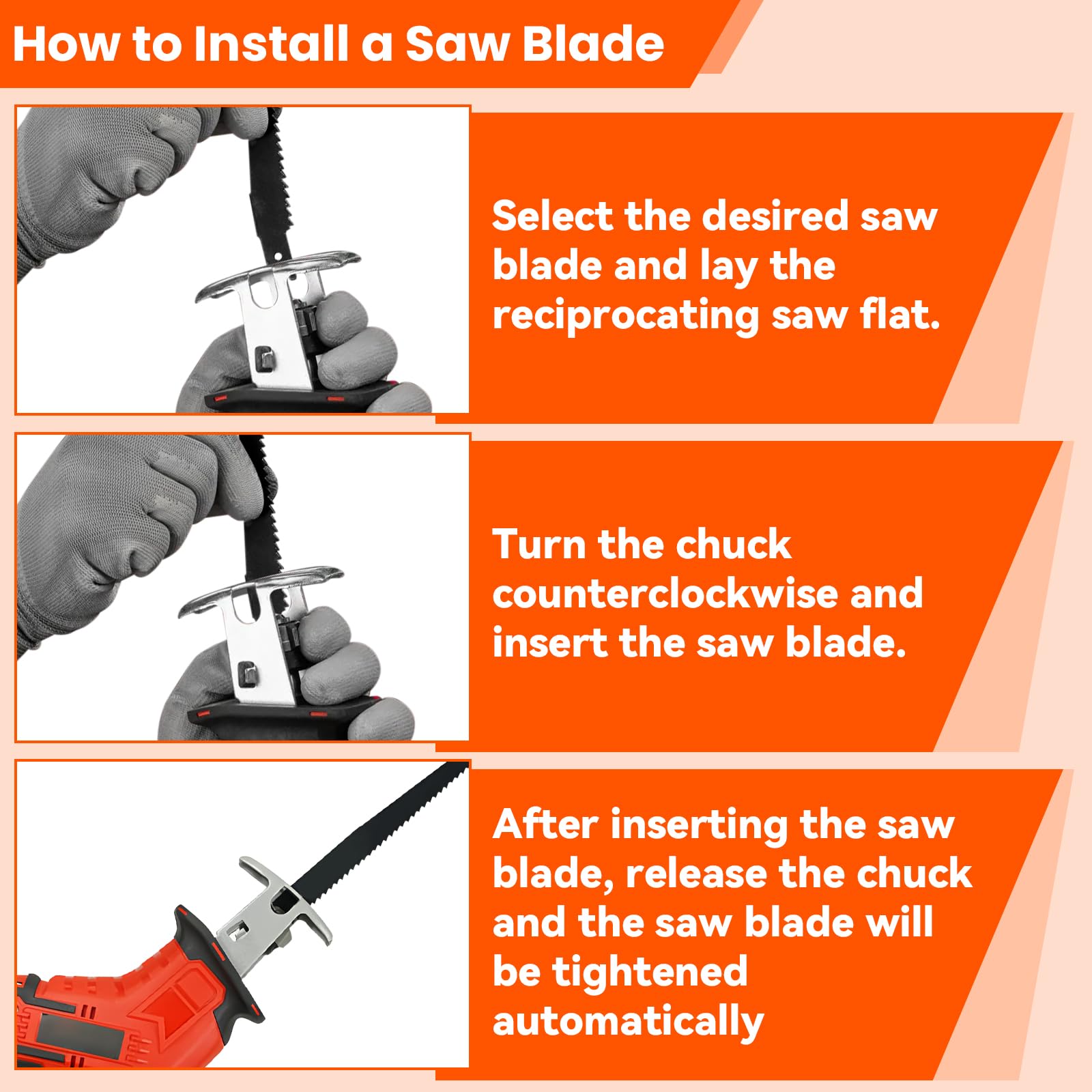 How to Install a Saw Blade

Select the desired saw blade and lay the reciprocating saw flat.

Turn the chuck counterclockwise and insert the saw blade.

After inserting the saw blade, release the chuck and the saw blade will be tightened automatically