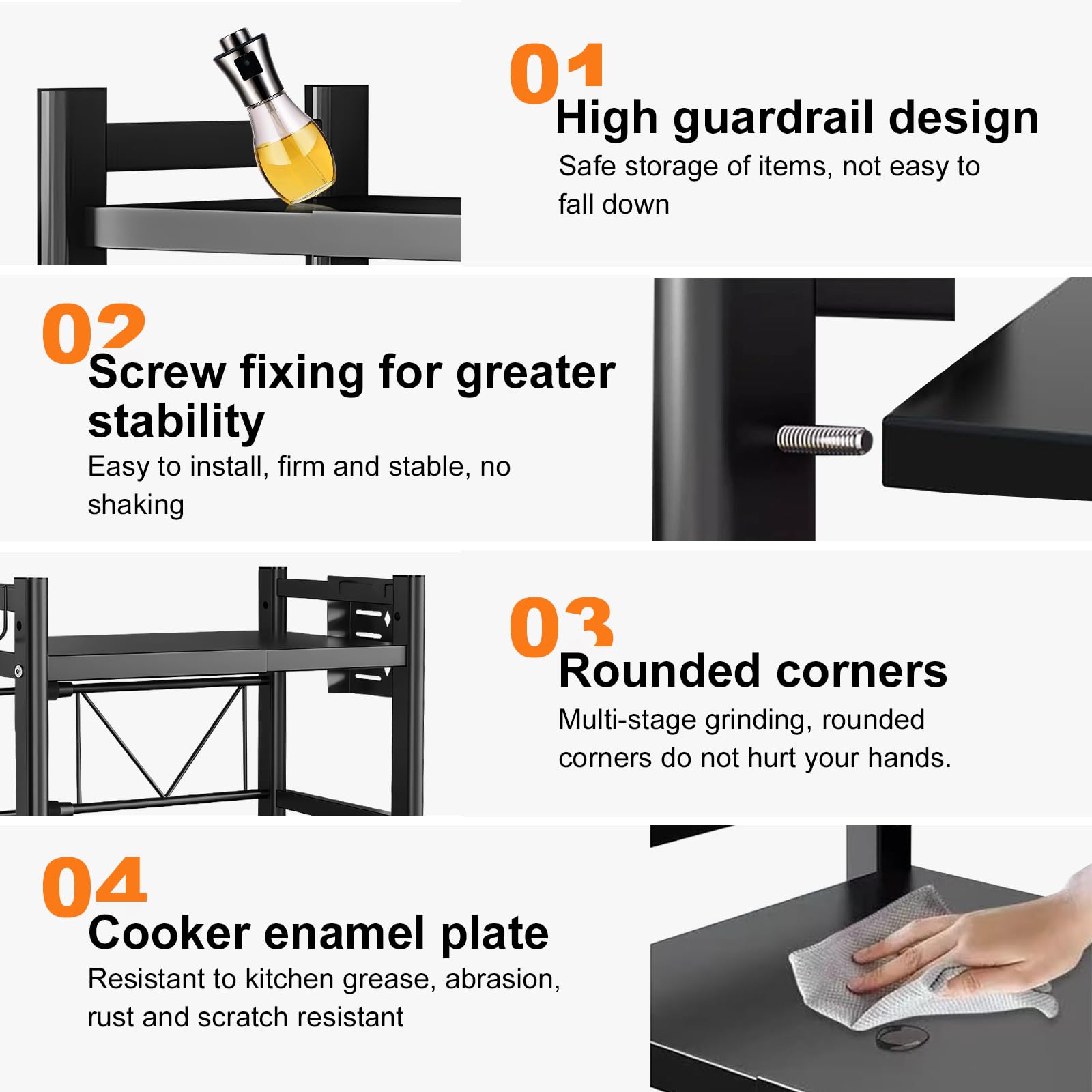 01
High guardrail design
Safe storage of items, not easy to fall down

02
Screw fixing for greater stability
Easy to install, firm and stable, no shaking

03
Rounded corners
Multi-stage grinding, rounded corners do not hurt your hands.

04
Cooker enamel plate
Resistant to kitchen grease, abrasion, rust and scratch resistant