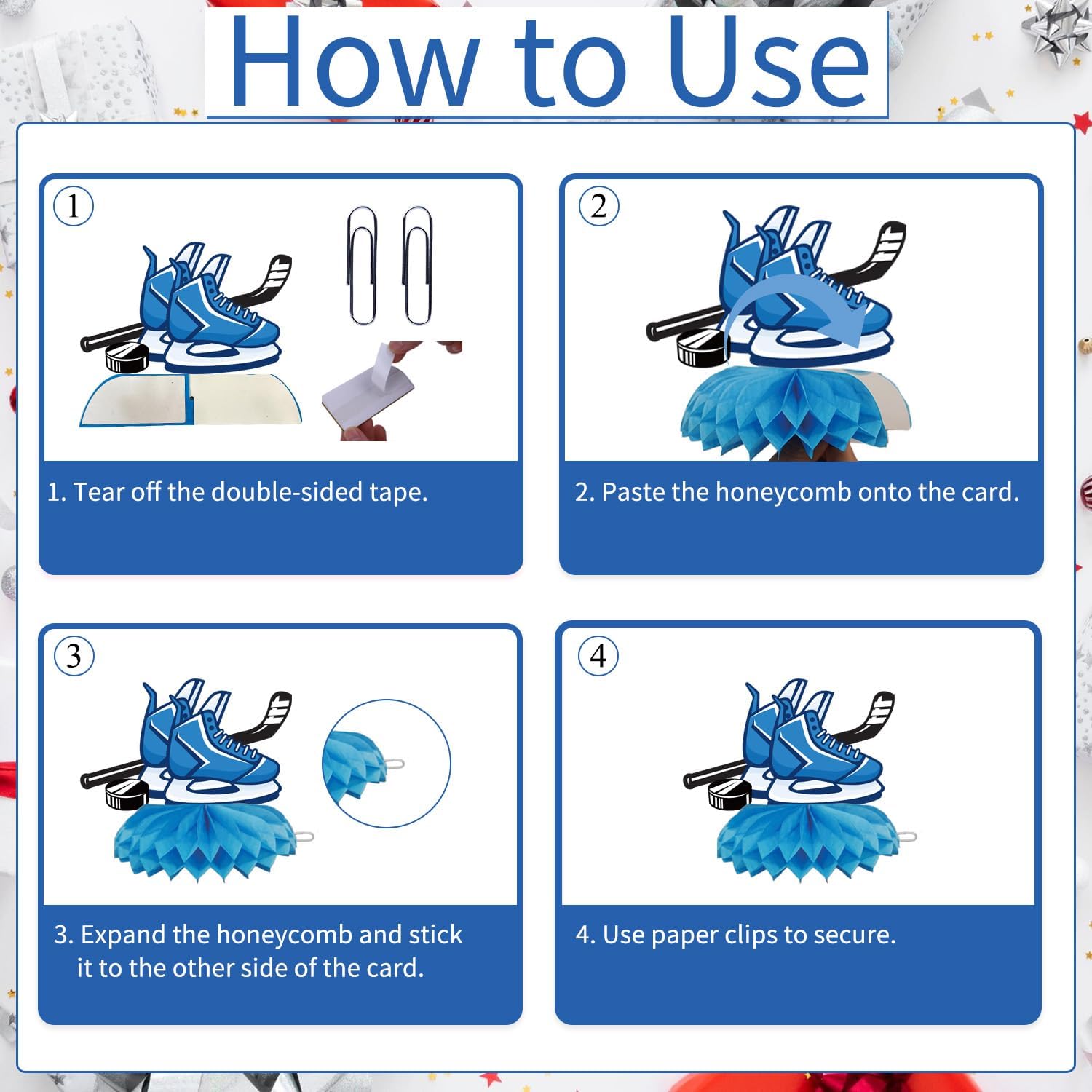 How to Use

①

1. Tear off the double-sided tape.

②

2. Paste the honeycomb onto the card.

③

3. Expand the honeycomb and stick it to the other side of the card.

④

4. Use paper clips to secure.