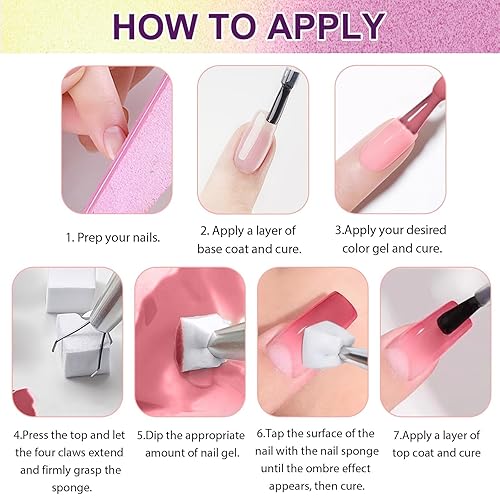 HOW TO APPLY

1. Prep your nails.

2. Apply a layer of base coat and cure.

3.Apply your desired color gel and cure.

4.Press the top and let the four claws extend and firmly grasp the sponge.

5.Dip the appropriate amount of nail gel.

6.Tap the surface of the nail with the nail sponge until the ombre effect appears, then cure.

7.Apply a layer of top coat and cure