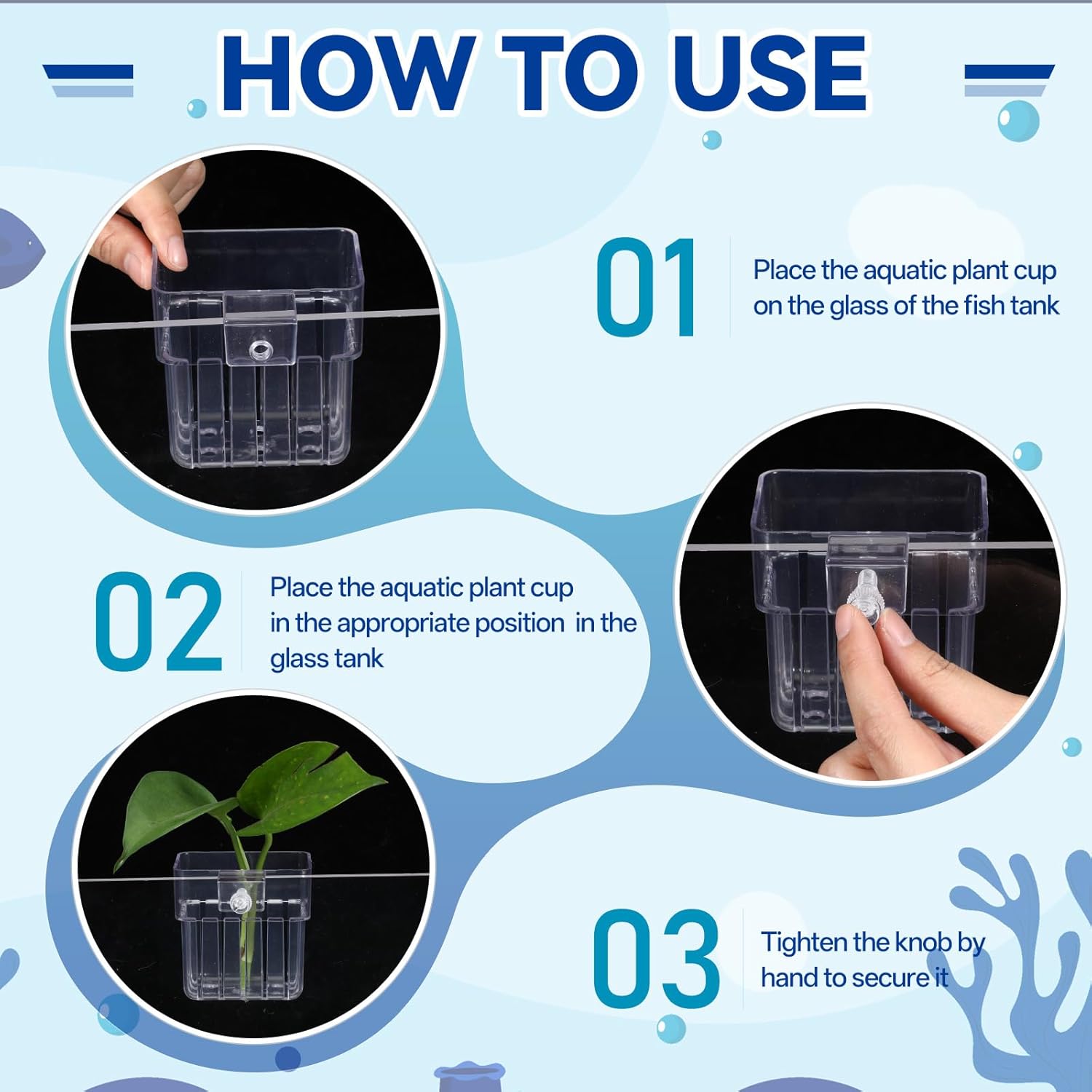 HOW TO USE

01

Place the aquatic plant cup on the glass of the fish tank

02

Place the aquatic plant cup in the appropriate position  in the glass tank

03

Tighten the knob by hand to secure it