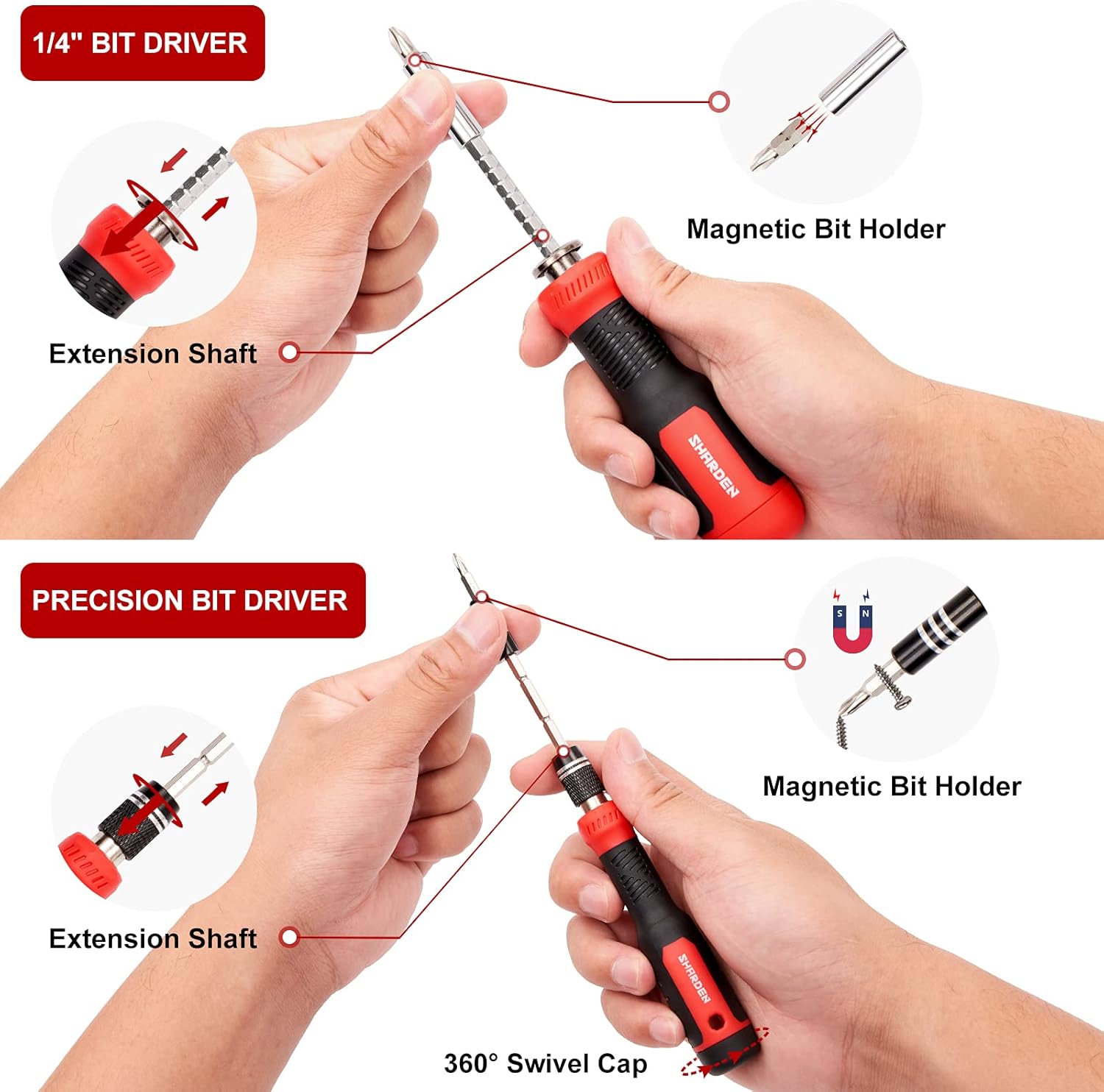 1/4" BIT DRIVER

Magnetic Bit Holder

Extension Shaft

SHARDEN

PRECISION BIT DRIVER

S N

Magnetic Bit Holder

Extension Shaft

SHARDEN

360° Swivel Cap