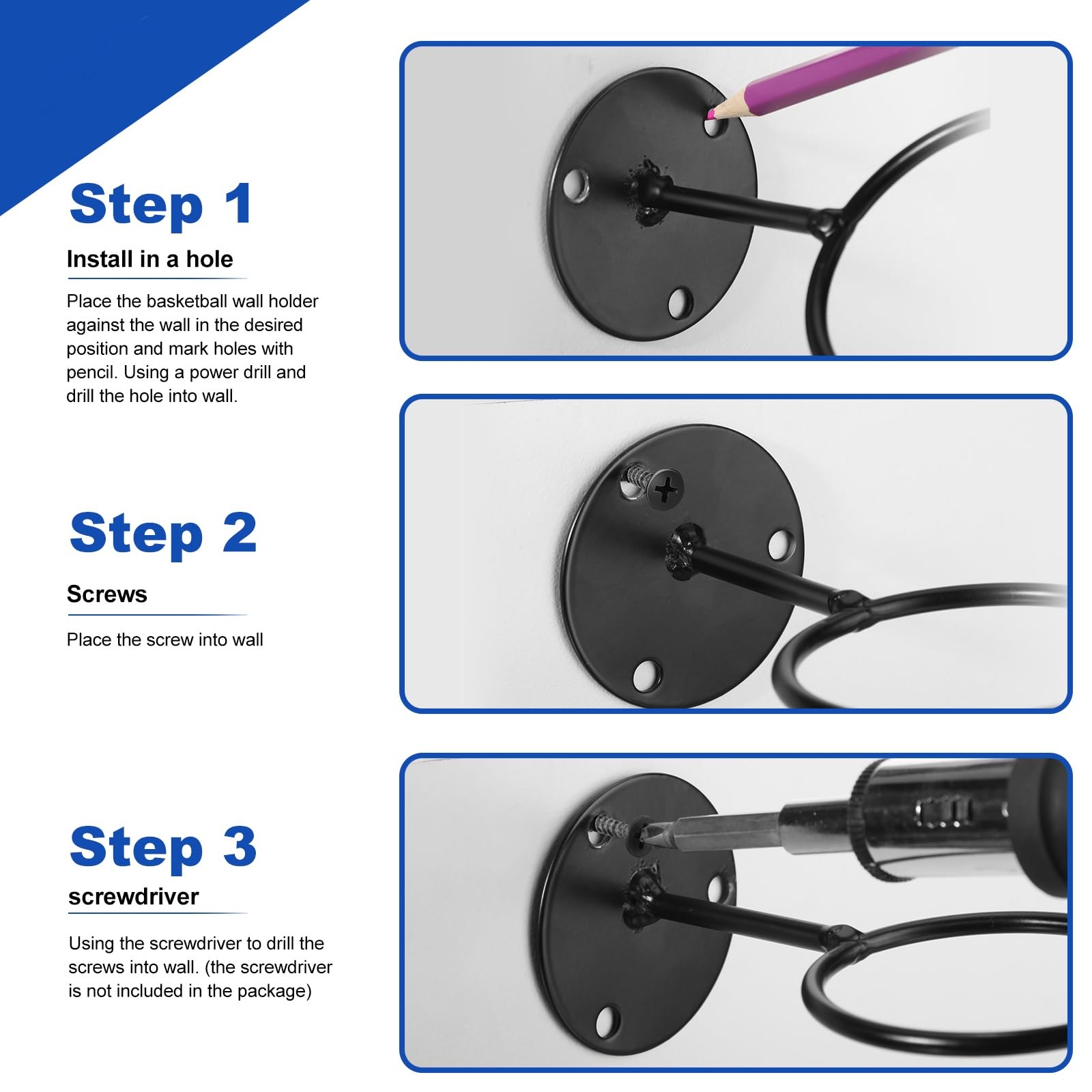 Step 1

Install in a hole

Place the basketball wall holder against the wall in the desired position and mark holes with pencil. Using a power drill and drill the hole into wall.

Step 2

Screws

Place the screw into wall

Step 3

screwdriver

Using the screwdriver to drill the screws into wall. (the screwdriver is not included in the package)