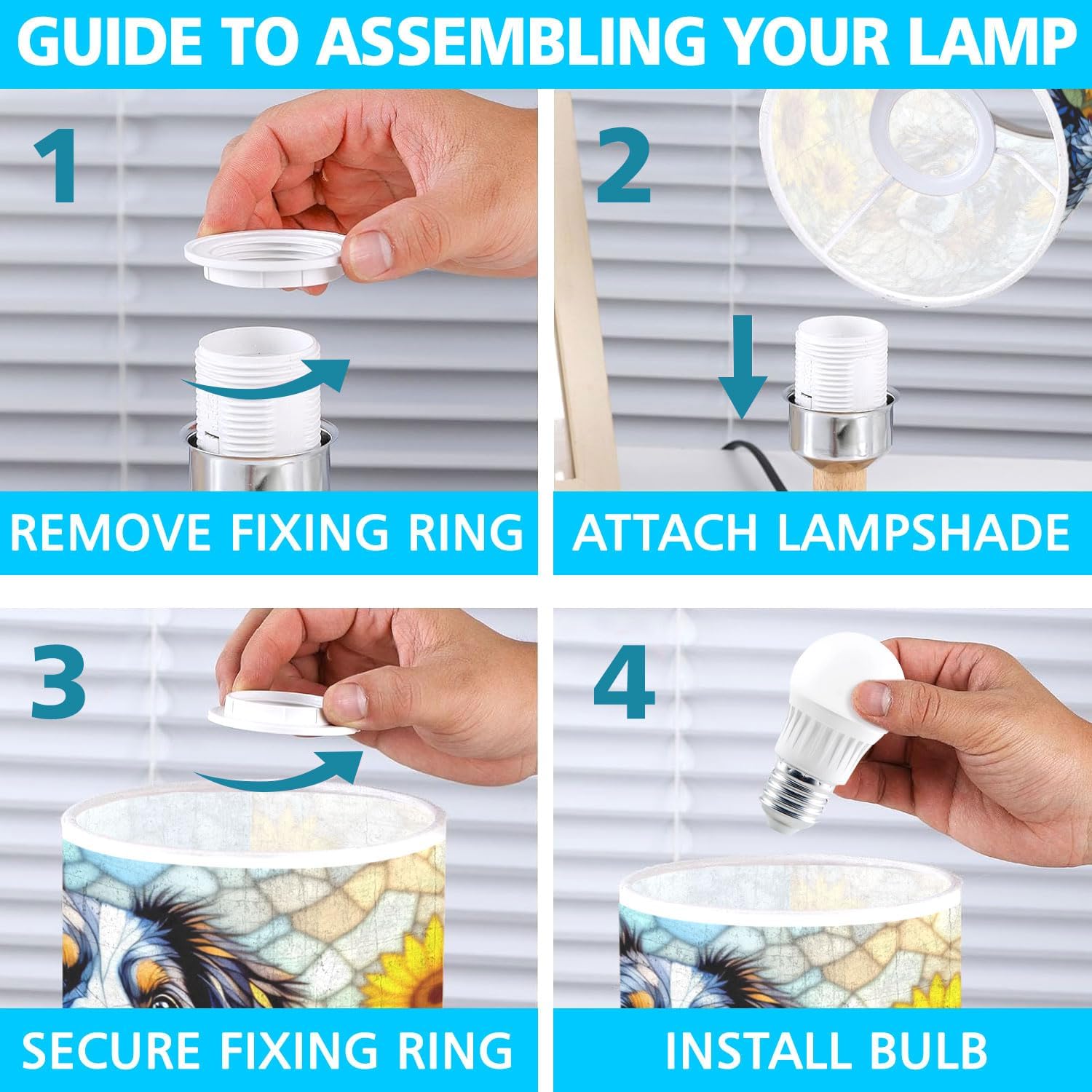 GUIDE TO ASSEMBLING YOUR LAMP

1

REMOVE FIXING RING

2

ATTACH LAMPSHADE

3

SECURE FIXING RING

4

INSTALL BULB