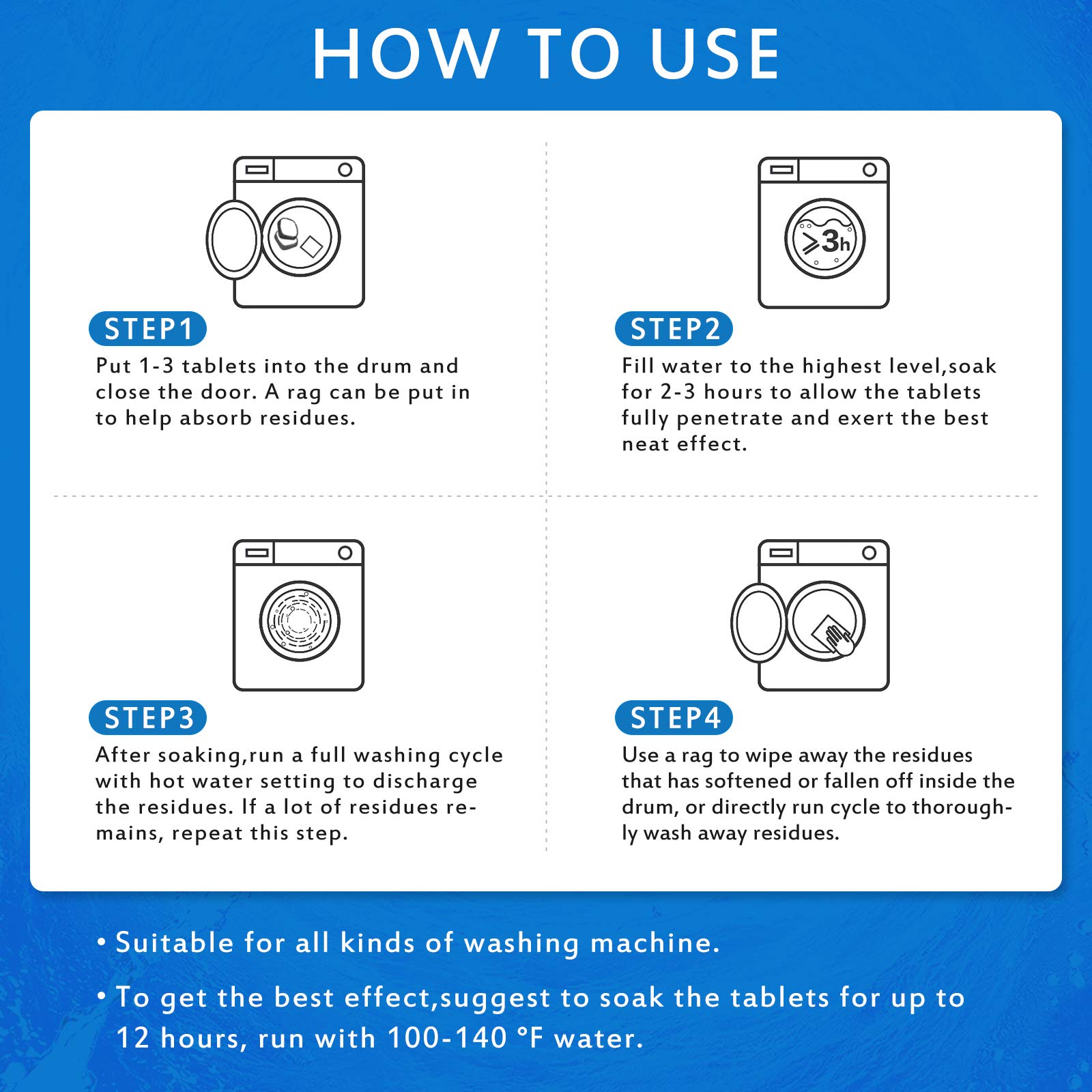 HOW TO USE

STEP1
Put 1-3 tablets into the drum and close the door. A rag can be put in to help absorb residues.

>3h

STEP2
Fill water to the highest level,soak for 2-3 hours to allow the tablets fully penetrate and exert the best neat effect.

STEP3
After soaking,run a full washing cycle with hot water setting to discharge the residues. If a lot of residues remains, repeat this step.

STEP4
Use a rag to wipe away the residues that has softened or fallen off inside the drum, or directly run cycle to thoroughly wash away residues.

• Suitable for all kinds of washing machine.

• To get the best effect,suggest to soak the tablets for up to 12 hours, run with 100-140 °F water.