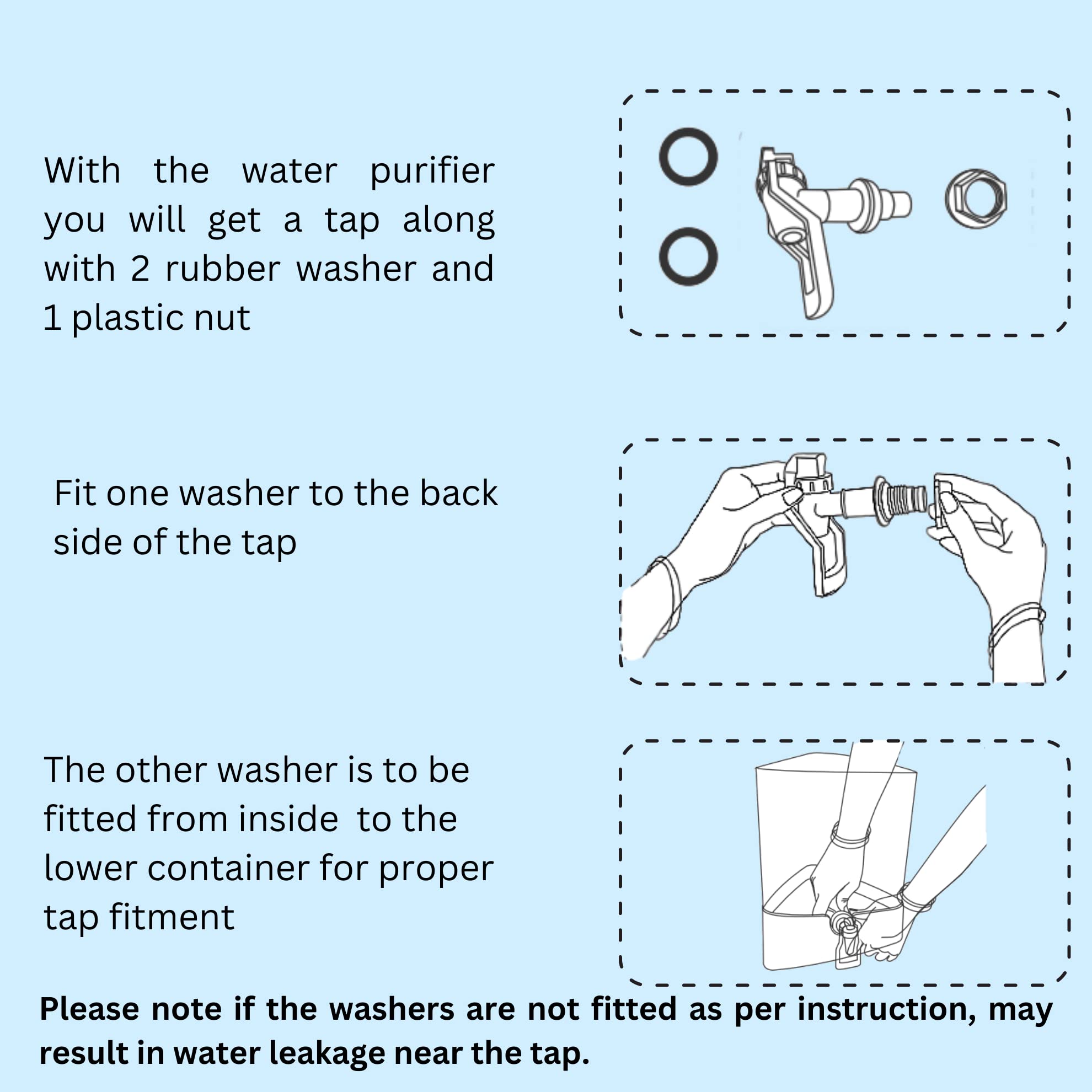 With the water purifier you will get a tap along with 2 rubber washer and 1 plastic nut

Fit one washer to the back side of the tap

The other washer is to be fitted from inside  to the lower container for proper tap fitment

Please note if the washers are not fitted as per instruction, may result in water leakage near the tap.