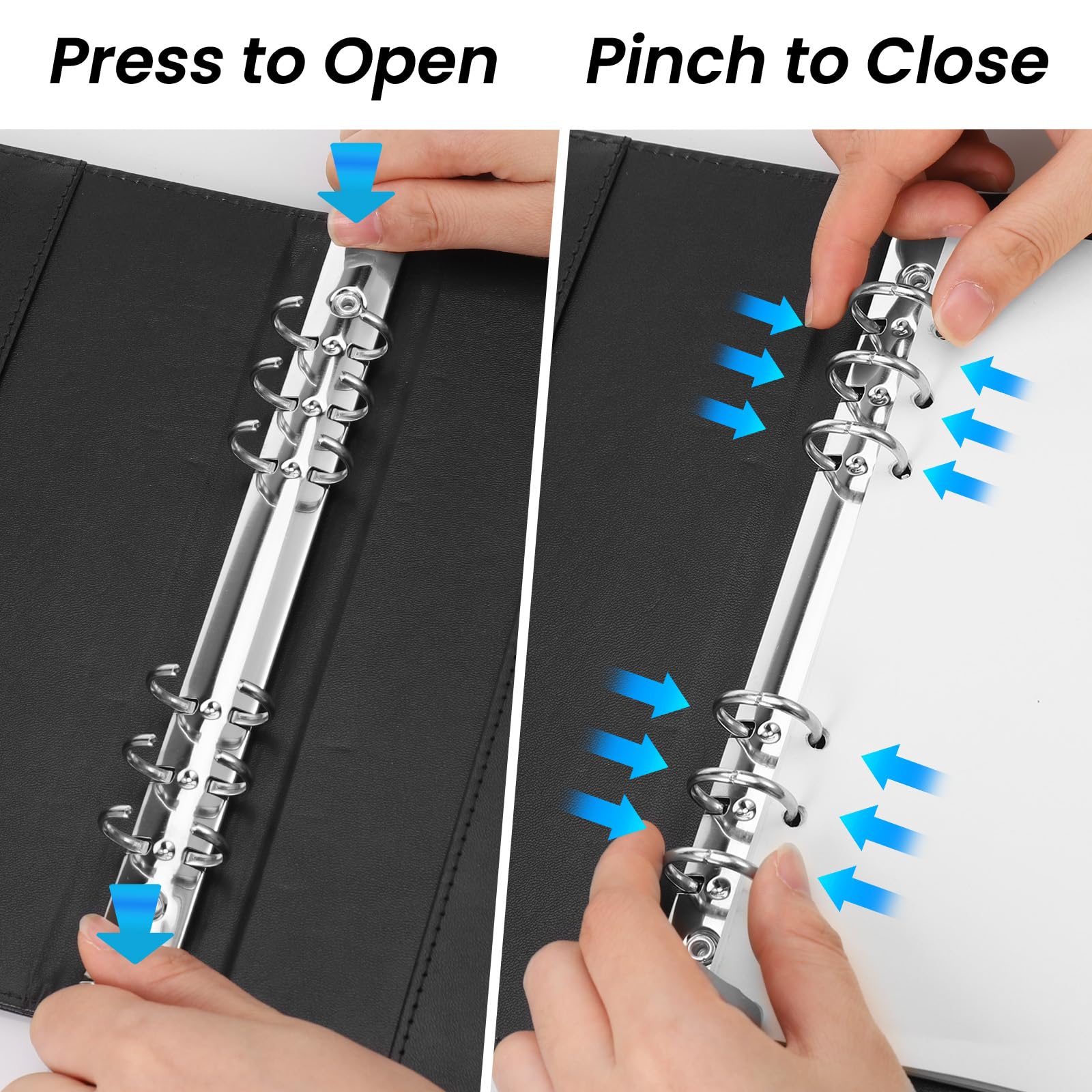 Press to Open

Pinch to Close