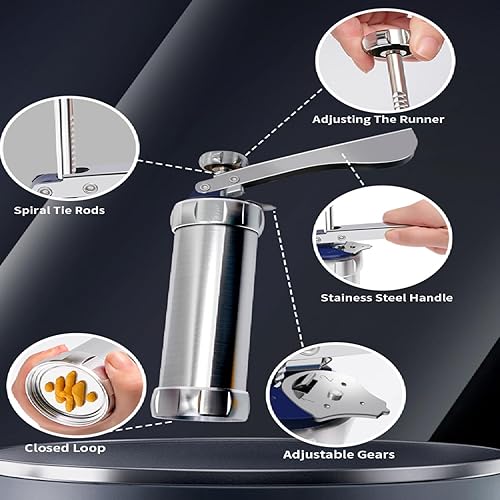 Adjusting The Runner

Spiral Tie Rods

Stainess Steel Handle

Closed Loop

Adjustable Gears