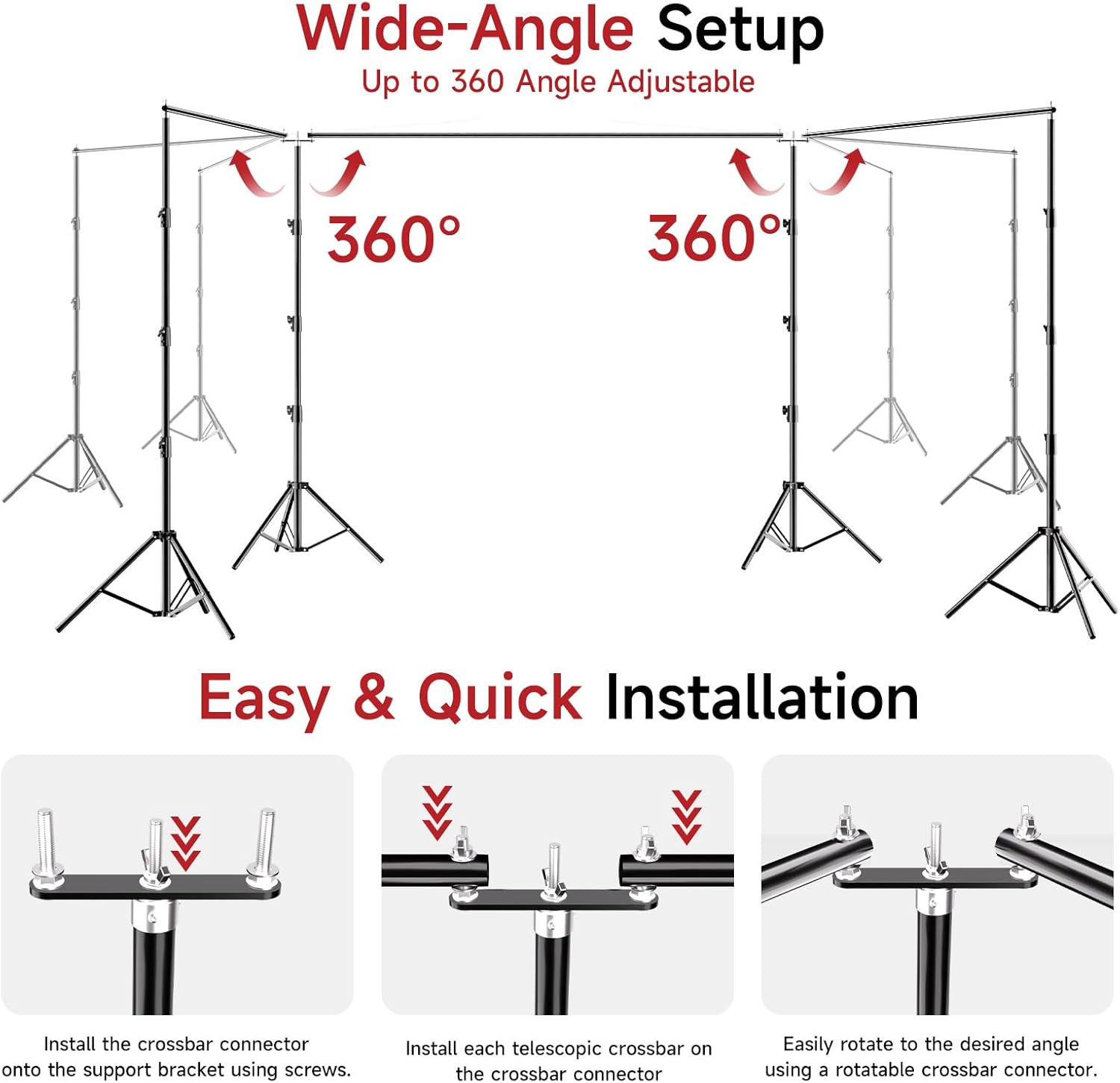 Wide-Angle Setup
Up to 360 Angle Adjustable

360°

360°

Easy & Quick Installation

Install the crossbar connector onto the support bracket using screws.

Install each telescopic crossbar on the crossbar connector

Easily rotate to the desired angle using a rotatable crossbar connector.