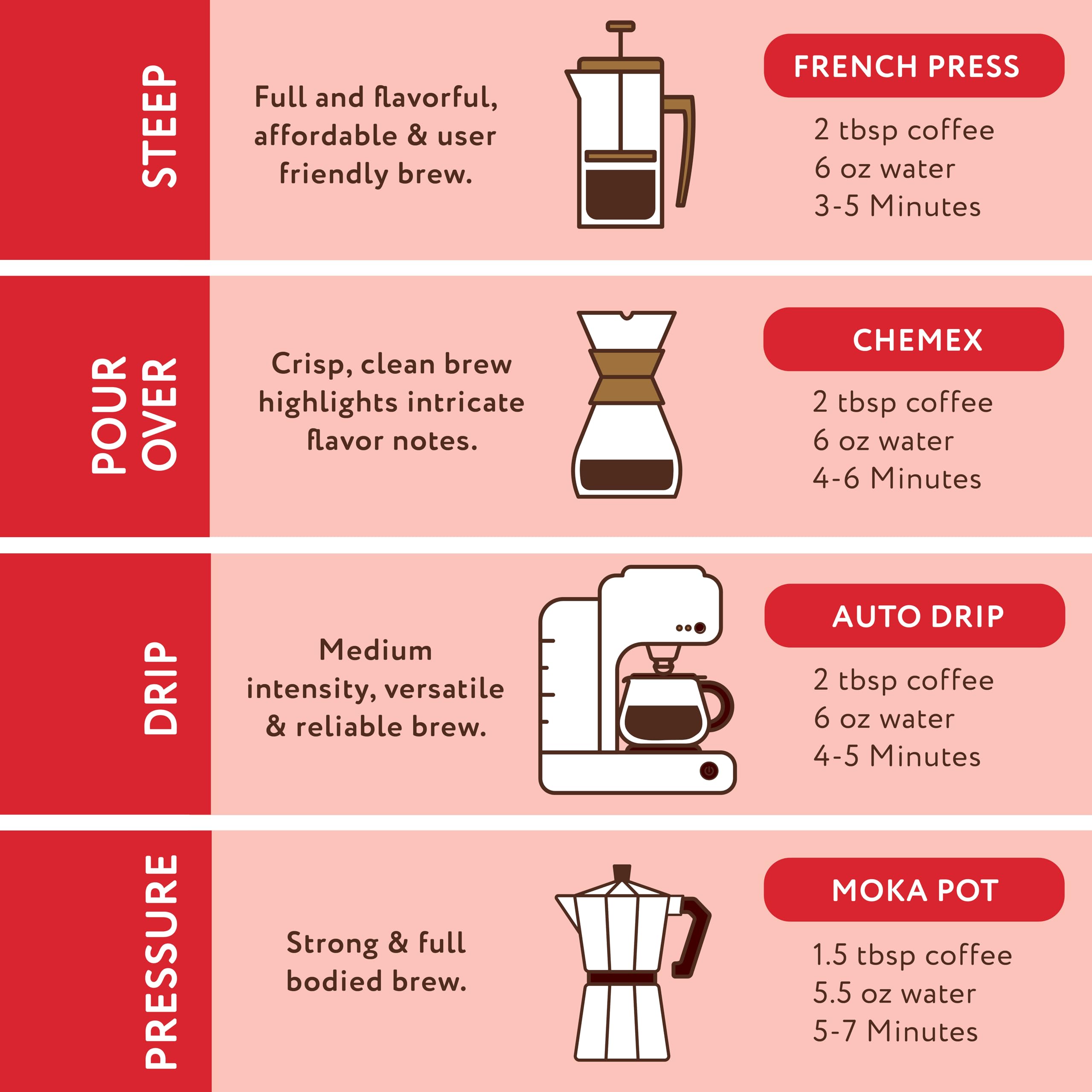 STEEP

Full and flavorful, affordable & user friendly brew.

FRENCH PRESS

2 tbsp coffee
6 oz water
3-5 Minutes

POUR OVER

Crisp, clean brew highlights intricate flavor notes.

CHEMEX

2 tbsp coffee
6 oz water
4-6 Minutes

DRIP

Medium intensity, versatile & reliable brew.

AUTO DRIP

2 tbsp coffee
6 oz water
4-5 Minutes

PRESSURE

Strong & full bodied brew.

MOKA POT

1.5 tbsp coffee
5.5 oz water
5-7 Minutes