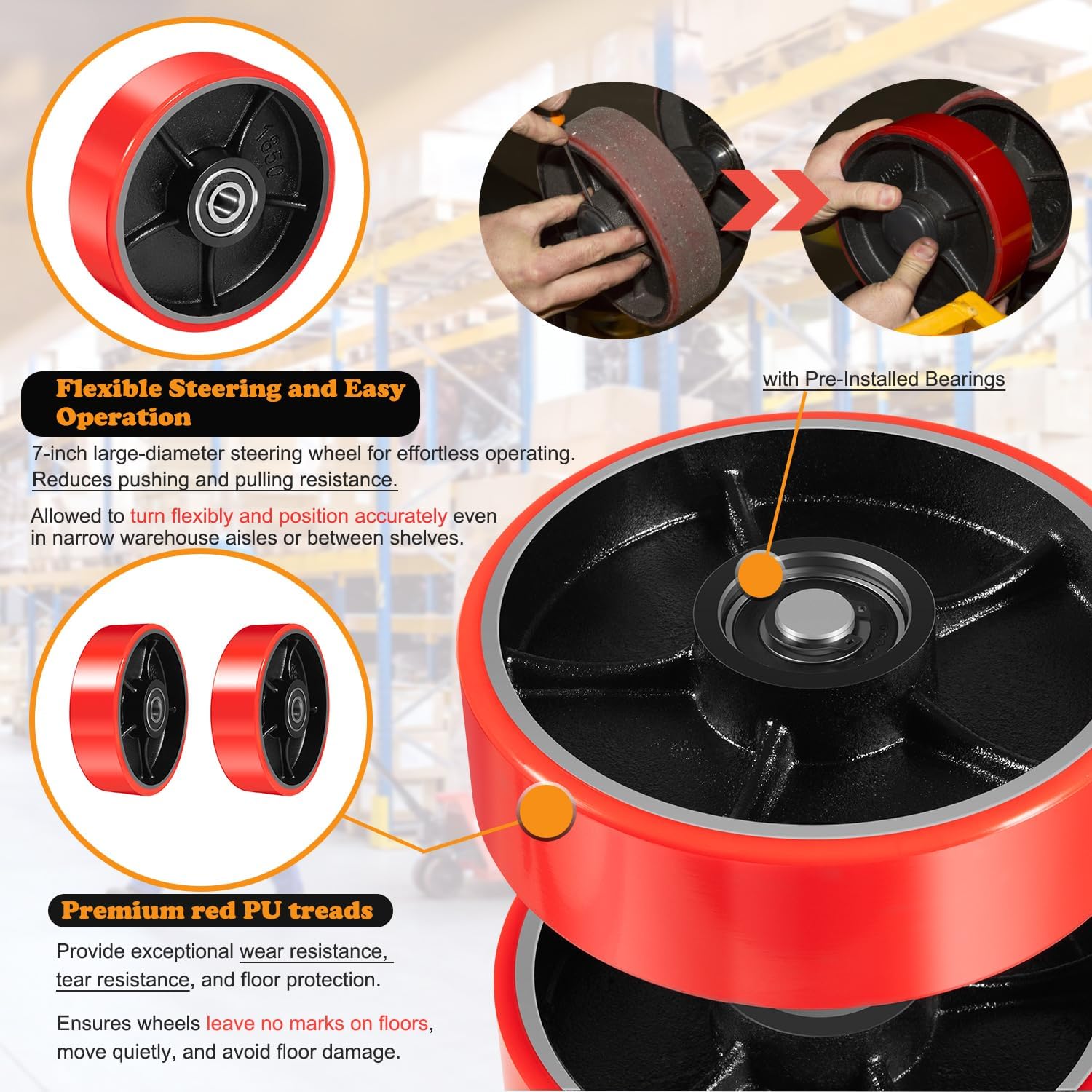 1850

Flexible Steering and Easy Operation

7-inch large-diameter steering wheel for effortless operating. Reduces pushing and pulling resistance.

Allowed to turn flexibly and position accurately even in narrow warehouse aisles or between shelves.

with Pre-Installed Bearings

Premium red PU treads

Provide exceptional wear resistance, tear resistance, and floor protection.

Ensures wheels leave no marks on floors, move quietly, and avoid floor damage.