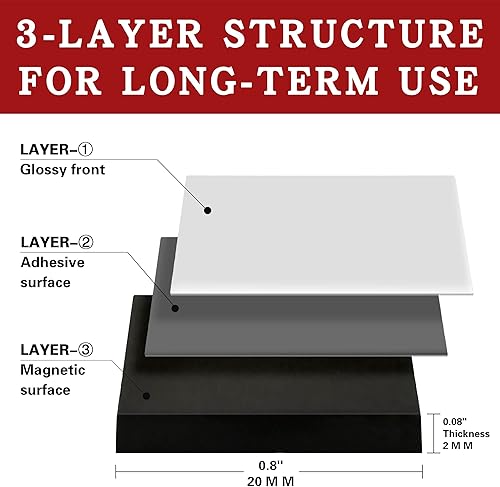 3-LAYER STRUCTURE FOR LONG-TERM USE

LAYER-①
Glossy front

LAYER-②
Adhesive surface

LAYER-③
Magnetic surface

0.08''
Thickness
2 M M

0.8''
20 M M