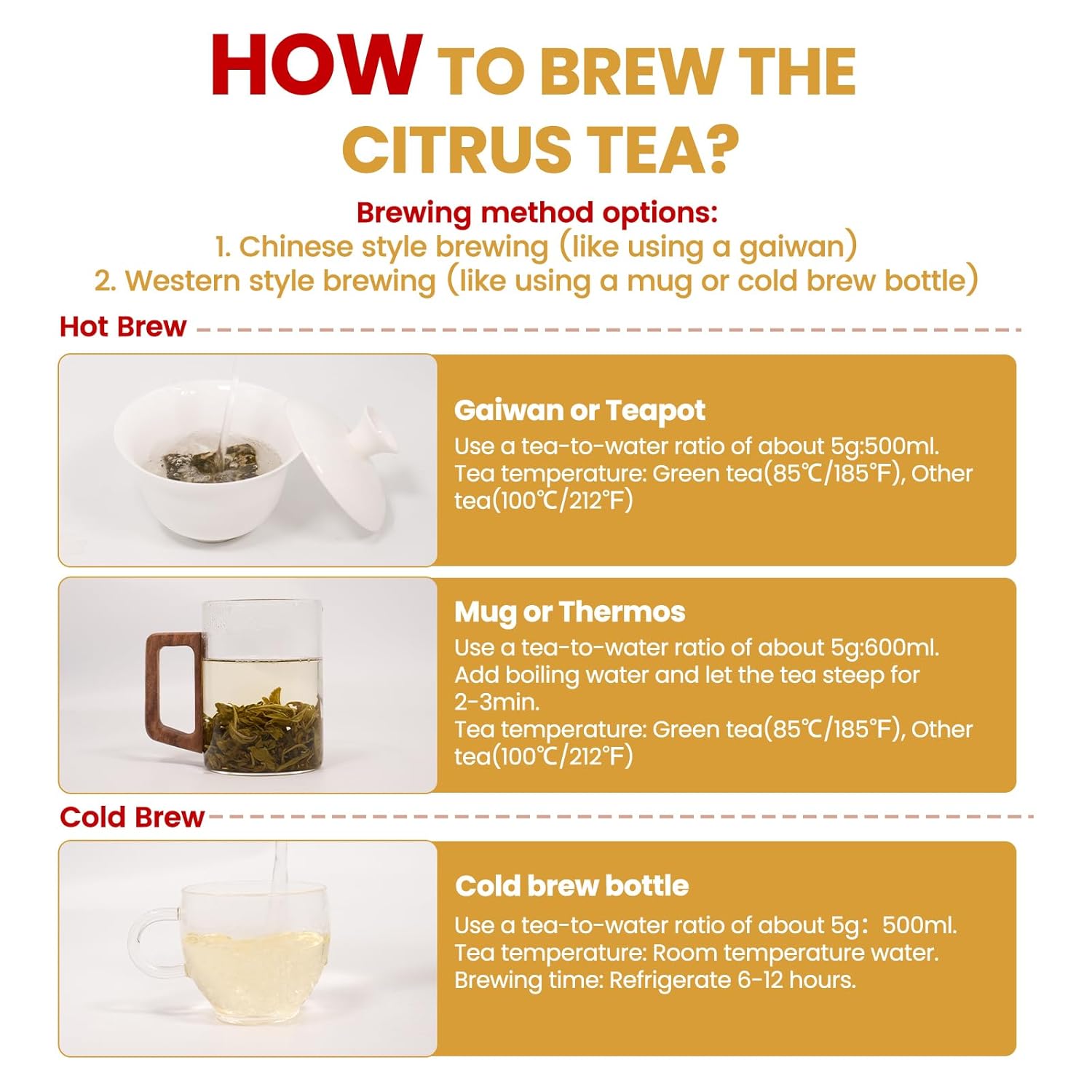 HOW TO BREW THE CITRUS TEA?

Brewing method options:
1. Chinese style brewing (like using a gaiwan)
2. Western style brewing (like using a mug or cold brew bottle)

Hot Brew

Gaiwan or Teapot
Use a tea-to-water ratio of about 5g:500ml.
Tea temperature: Green tea(85℃/185°F), Other tea(100℃/212°F)

Mug or Thermos
Use a tea-to-water ratio of about 5g:600ml.
Add boiling water and let the tea steep for 2-3min.
Tea temperature: Green tea(85℃/185°F), Other tea(100℃/212°F)

Cold Brew

Cold brew bottle
Use a tea-to-water ratio of about 5g: 500ml.
Tea temperature: Room temperature water.
Brewing time: Refrigerate 6-12 hours.