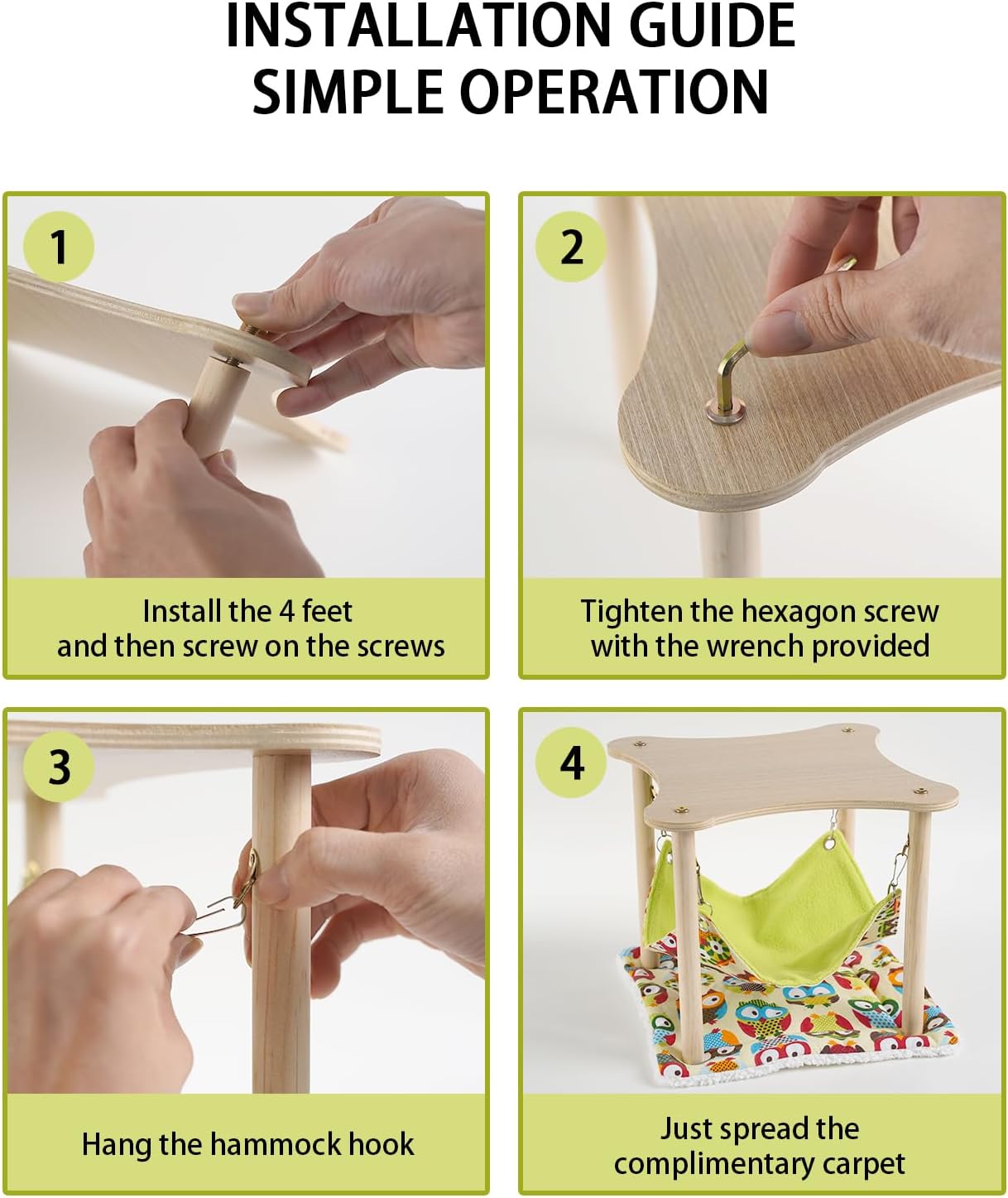 INSTALLATION GUIDE
SIMPLE OPERATION

1

Install the 4 feet and then screw on the screws

2

Tighten the hexagon screw with the wrench provided

3

Hang the hammock hook

4

Just spread the complimentary carpet