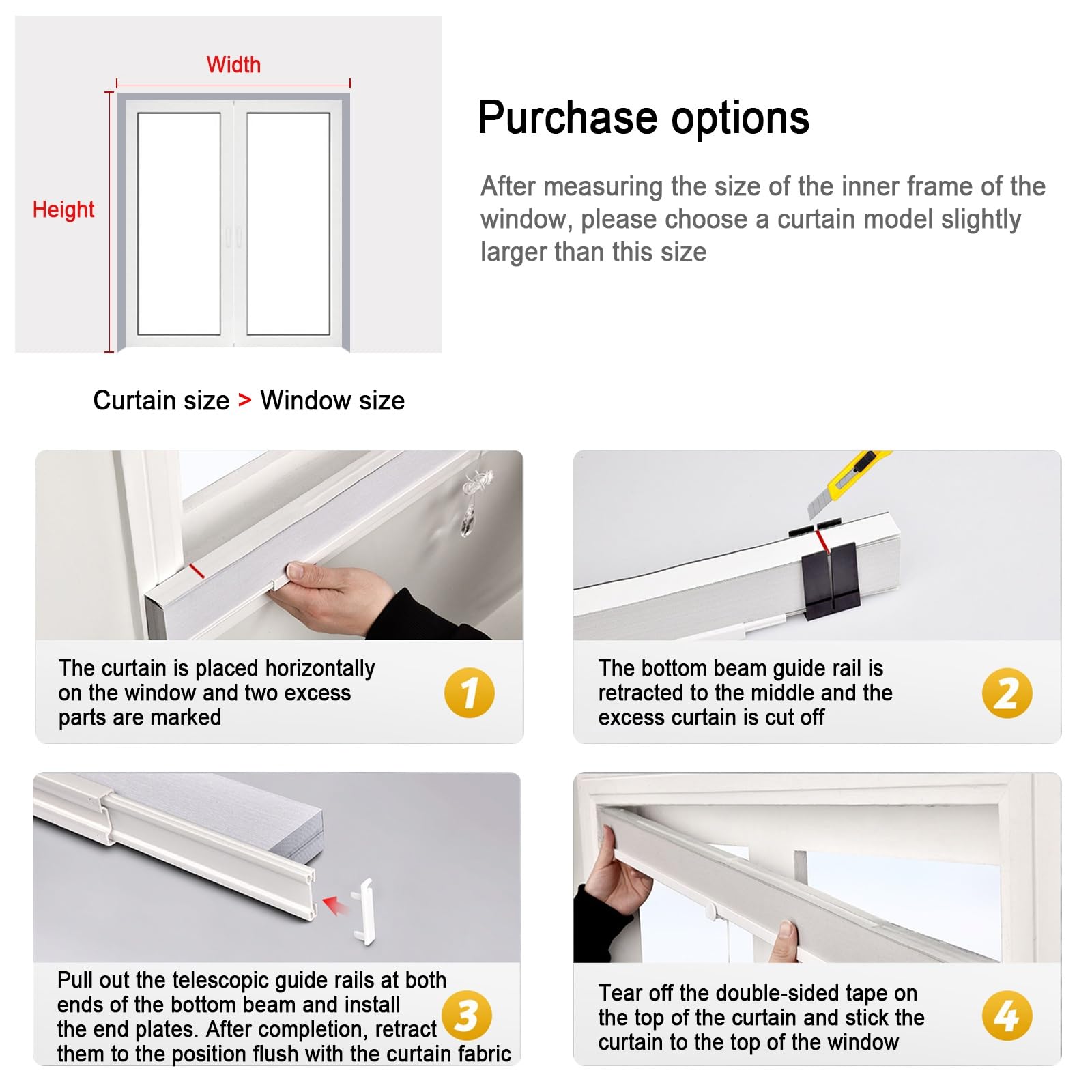 Width

Height

Purchase options

After measuring the size of the inner frame of the window, please choose a curtain model slightly larger than this size

Curtain size > Window size

The curtain is placed horizontally on the window and two excess parts are marked

1

The bottom beam guide rail is retracted to the middle and the excess curtain is cut off

2

Pull out the telescopic guide rails at both ends of the bottom beam and install the end plates. After completion, retract them to the position flush with the curtain fabric

3

Tear off the double-sided tape on the top of the curtain and stick the curtain to the top of the window

4