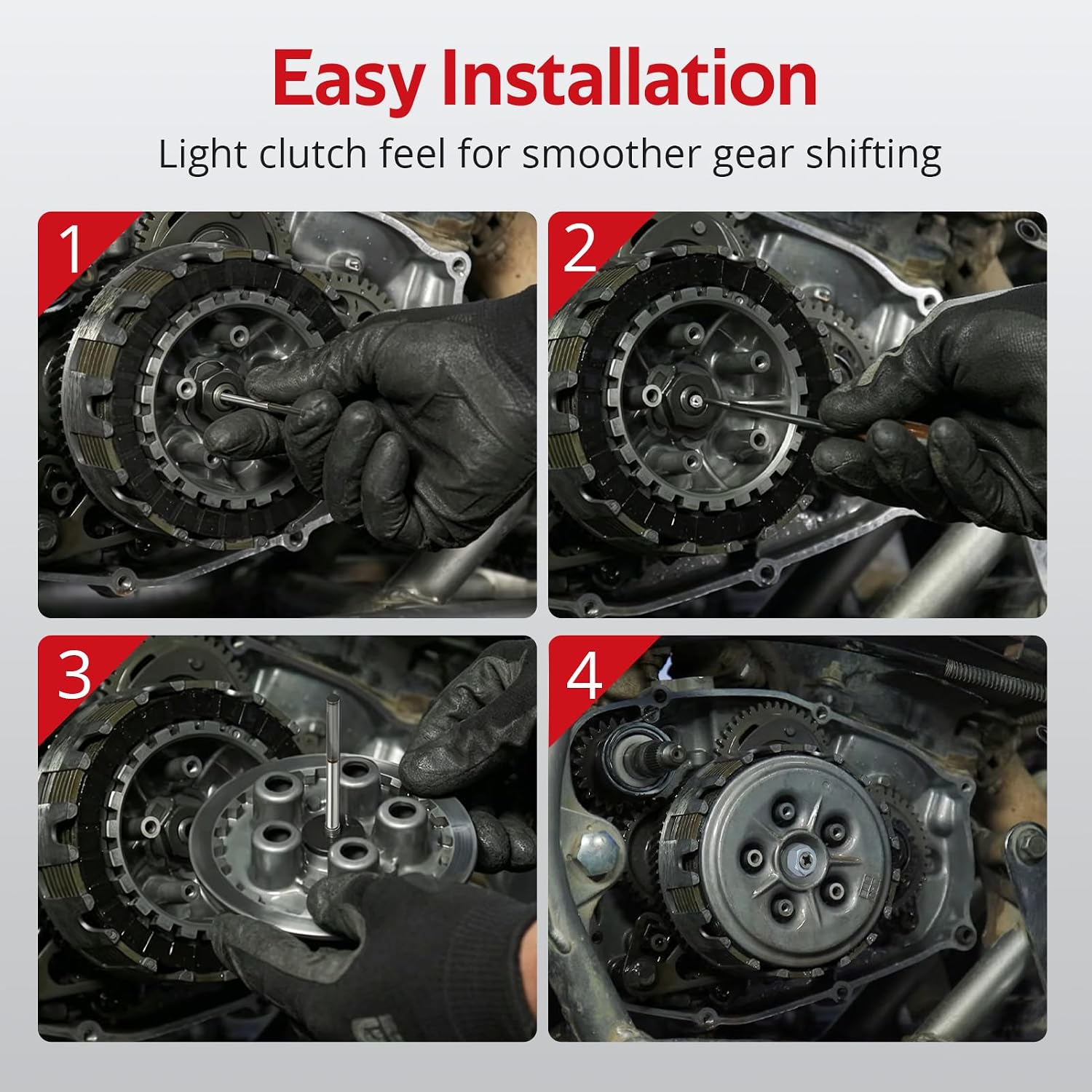 Easy Installation

Light clutch feel for smoother gear shifting

1

2

3

4