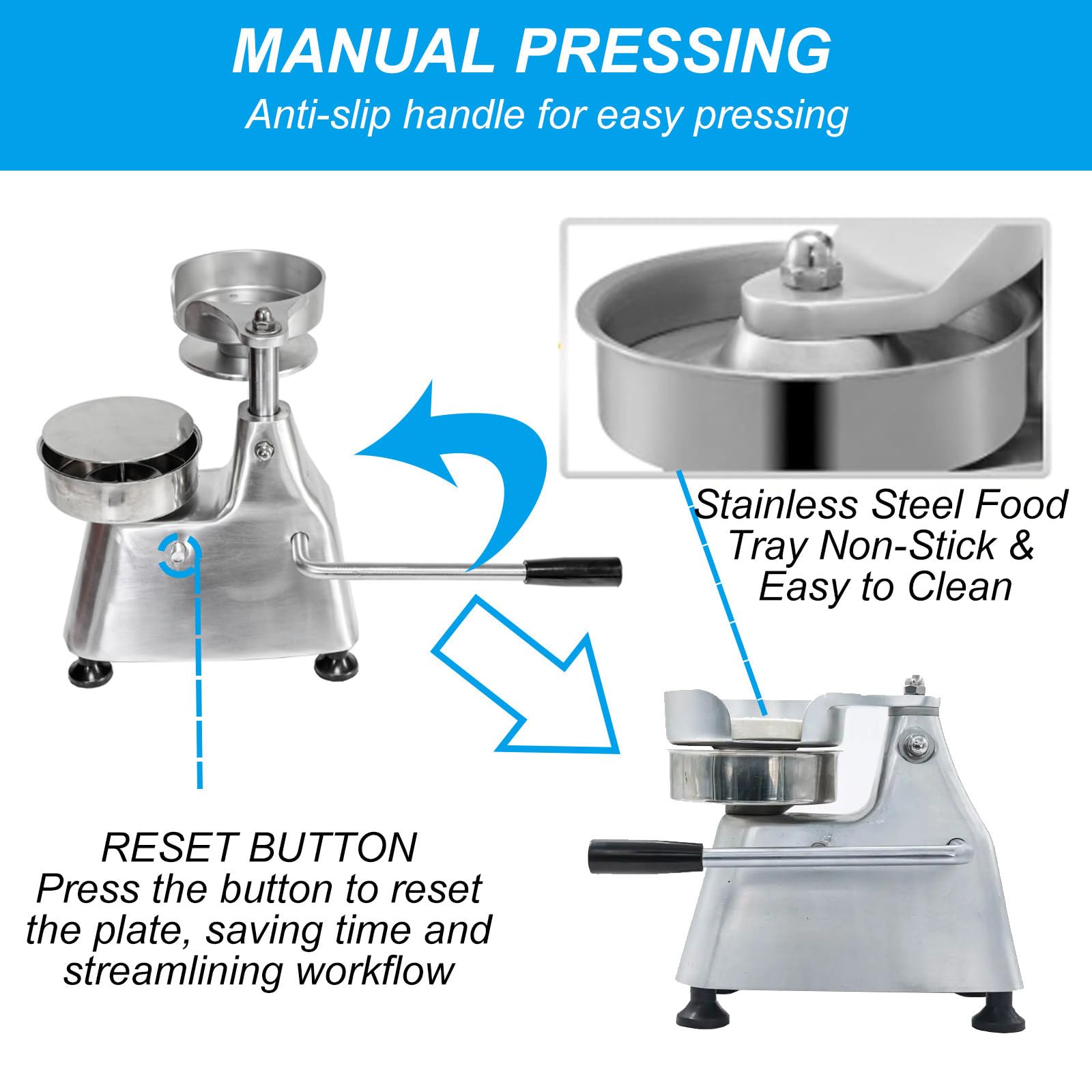 MANUAL PRESSING
Anti-slip handle for easy pressing

Stainless Steel Food Tray Non-Stick & Easy to Clean

RESET BUTTON
Press the button to reset the plate, saving time and streamlining workflow